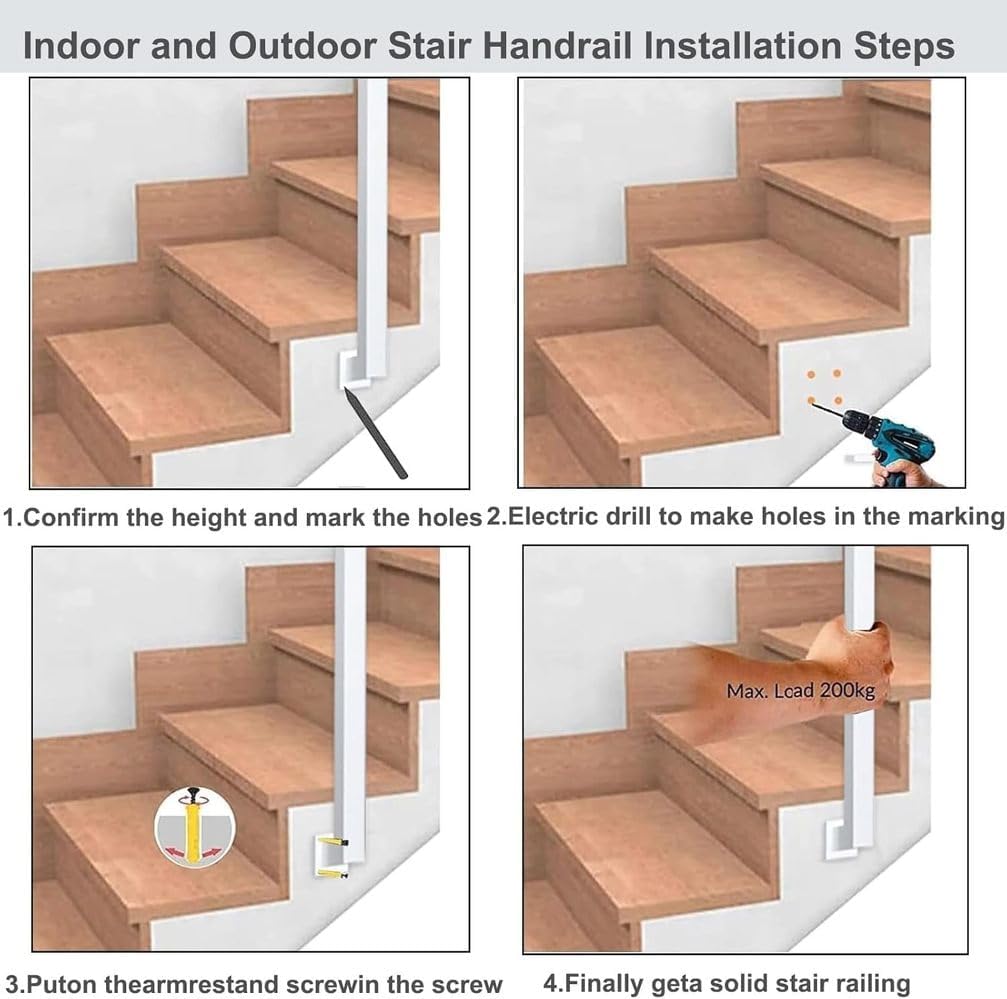 Indoor and Outdoor Stair Handrail Installation Steps

1.Confirm the height and mark the holes

2.Electric drill to make holes in the marking

3.Puton thearmrestand screwin the screw

Max. Lcad 200kg

4.Finally geta solid stair railing