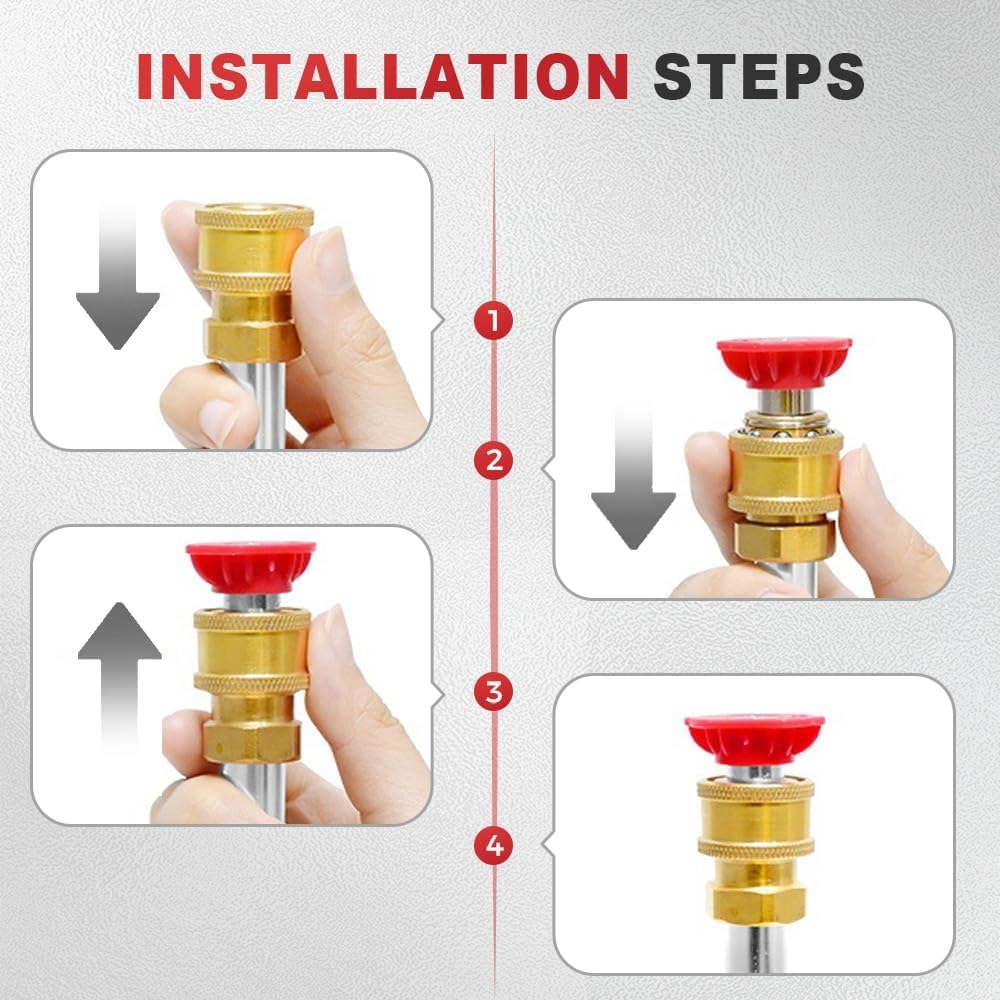 INSTALLATION STEPS

1

2

3

4