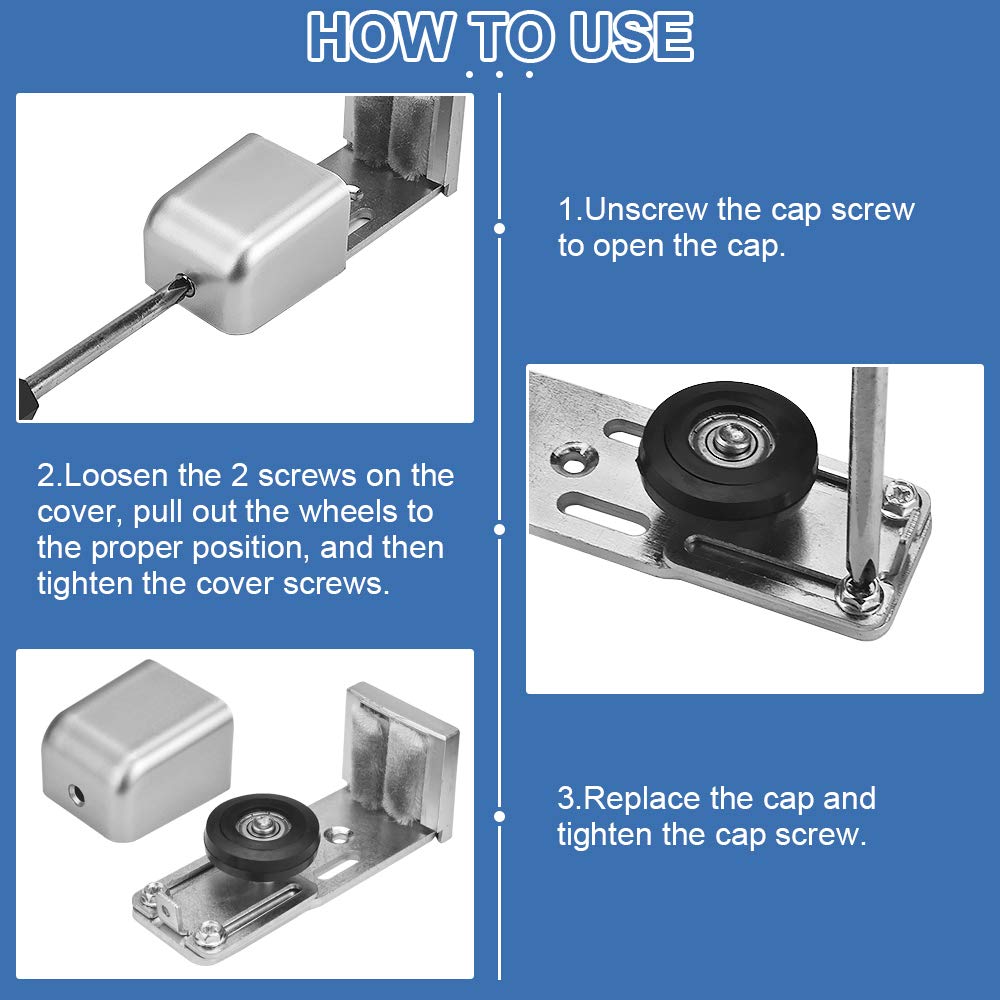 HOW TO USE

1.Unscrew the cap screw to open the cap.

2.Loosen the 2 screws on the cover, pull out the wheels to the proper position, and then tighten the cover screws.

3.Replace the cap and tighten the cap screw.