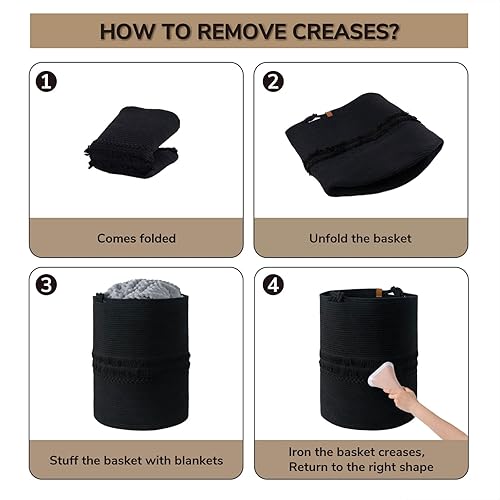 HOW TO REMOVE CREASES?

1

Comes folded

2

Unfold the basket

3

Stuff the basket with blankets

4

Iron the basket creases, Return to the right shape