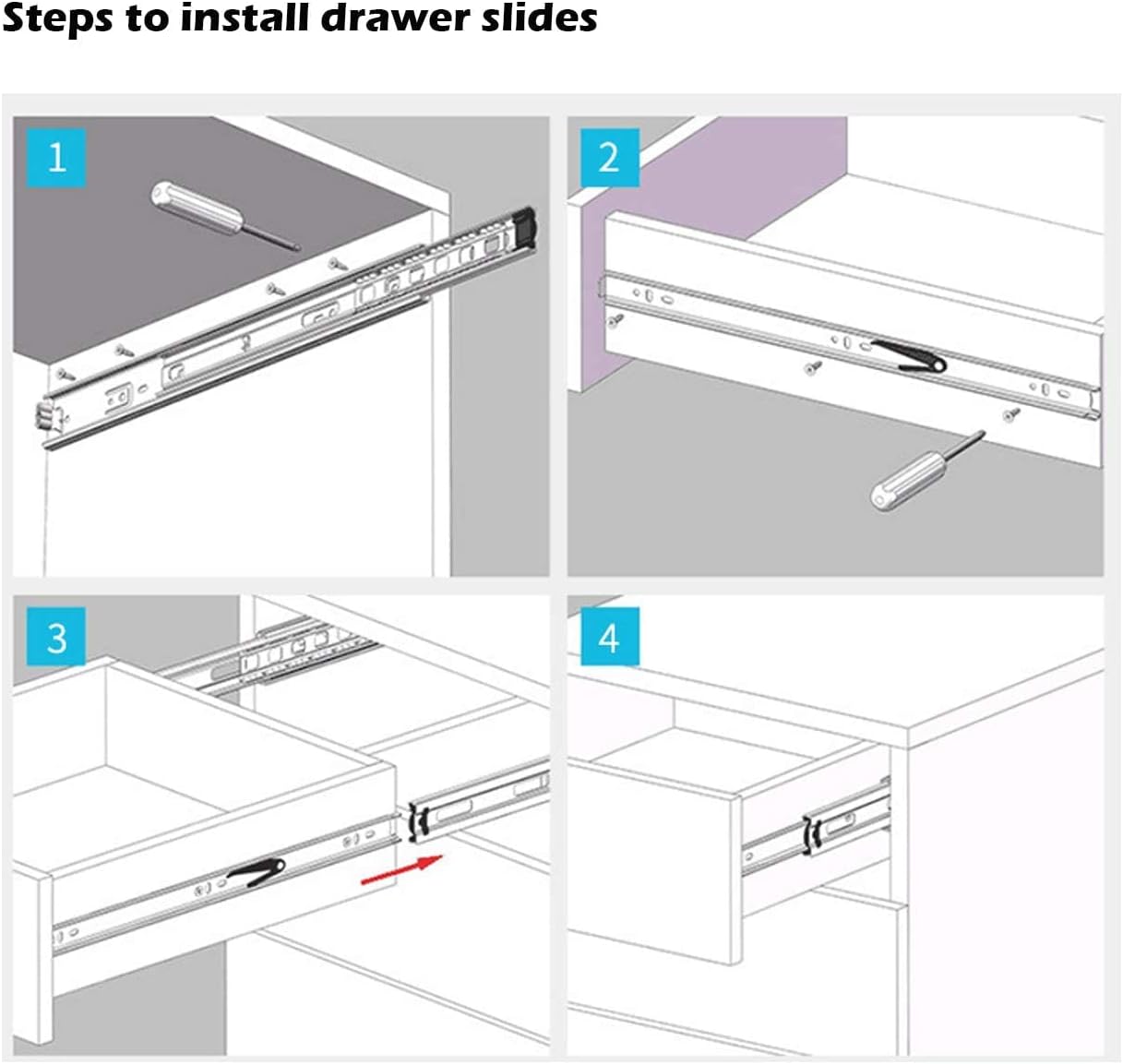 Steps to install drawer slides

1

2

3

4