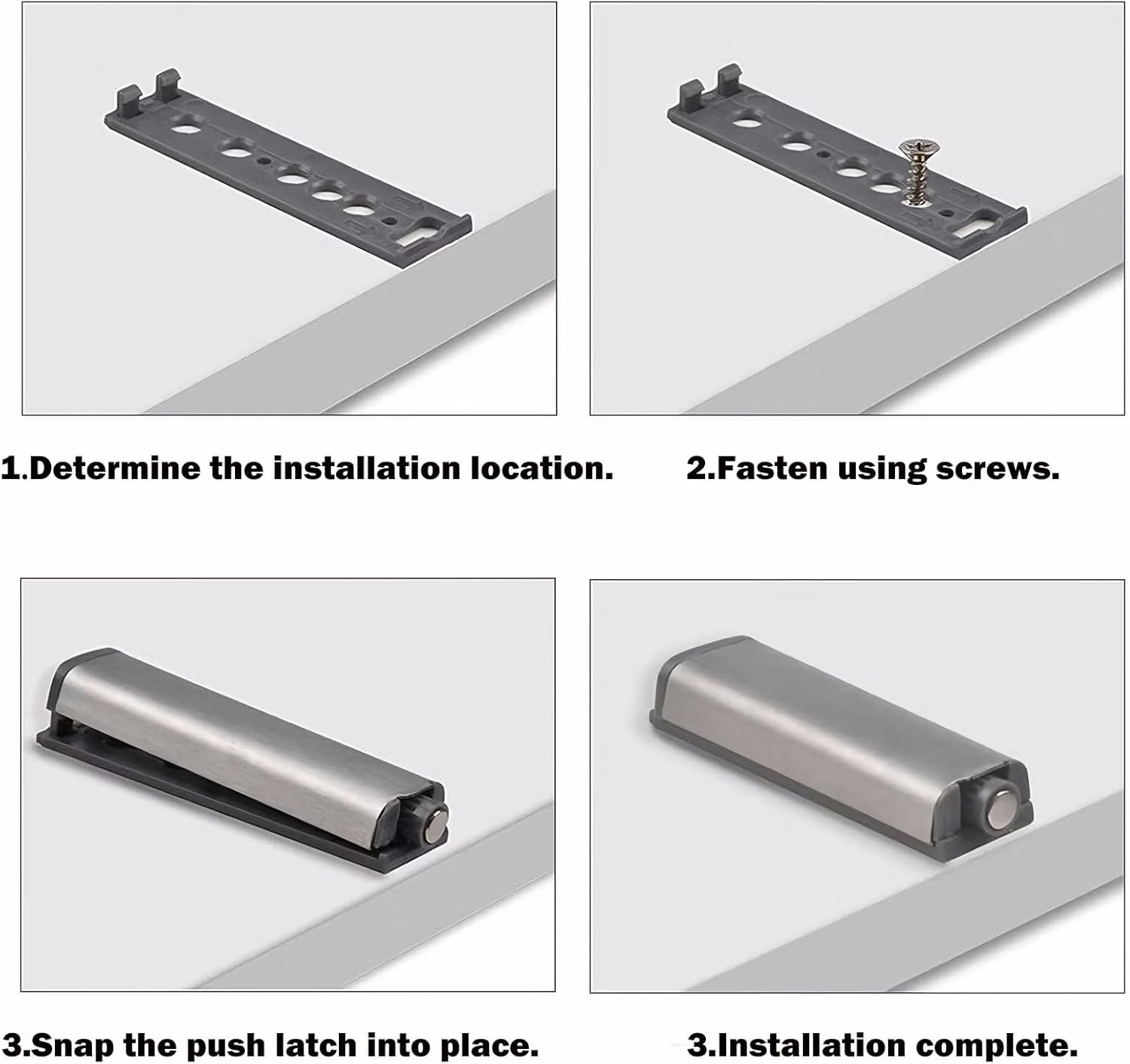 1.Determine the installation location.

2.Fasten using screws.

3.Snap the push latch into place.

3.Installation complete.