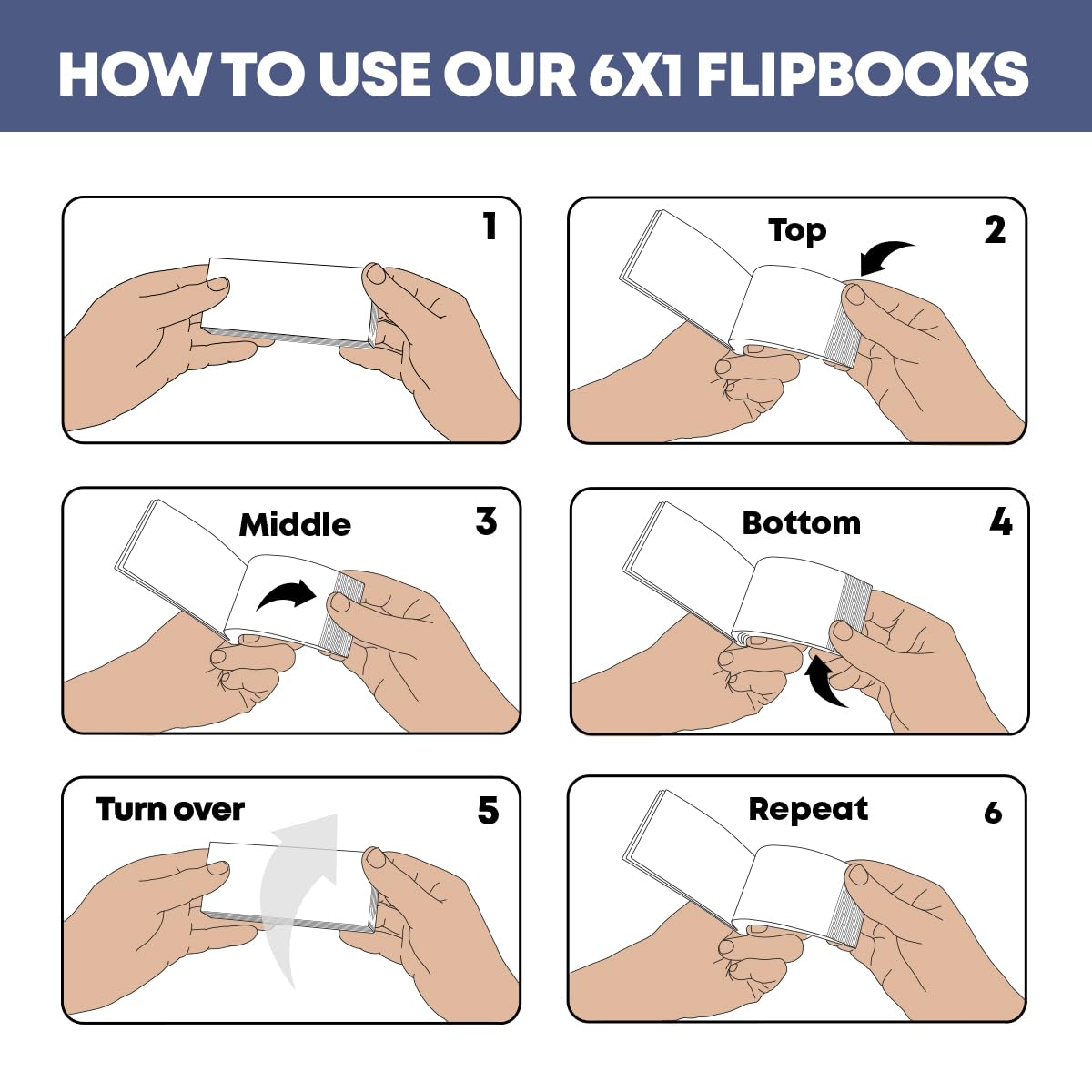 HOW TO USE OUR 6X1 FLIPBOOKS

1

Top 2

Middle 3

Bottom 4

Turn over 5

Repeat 6