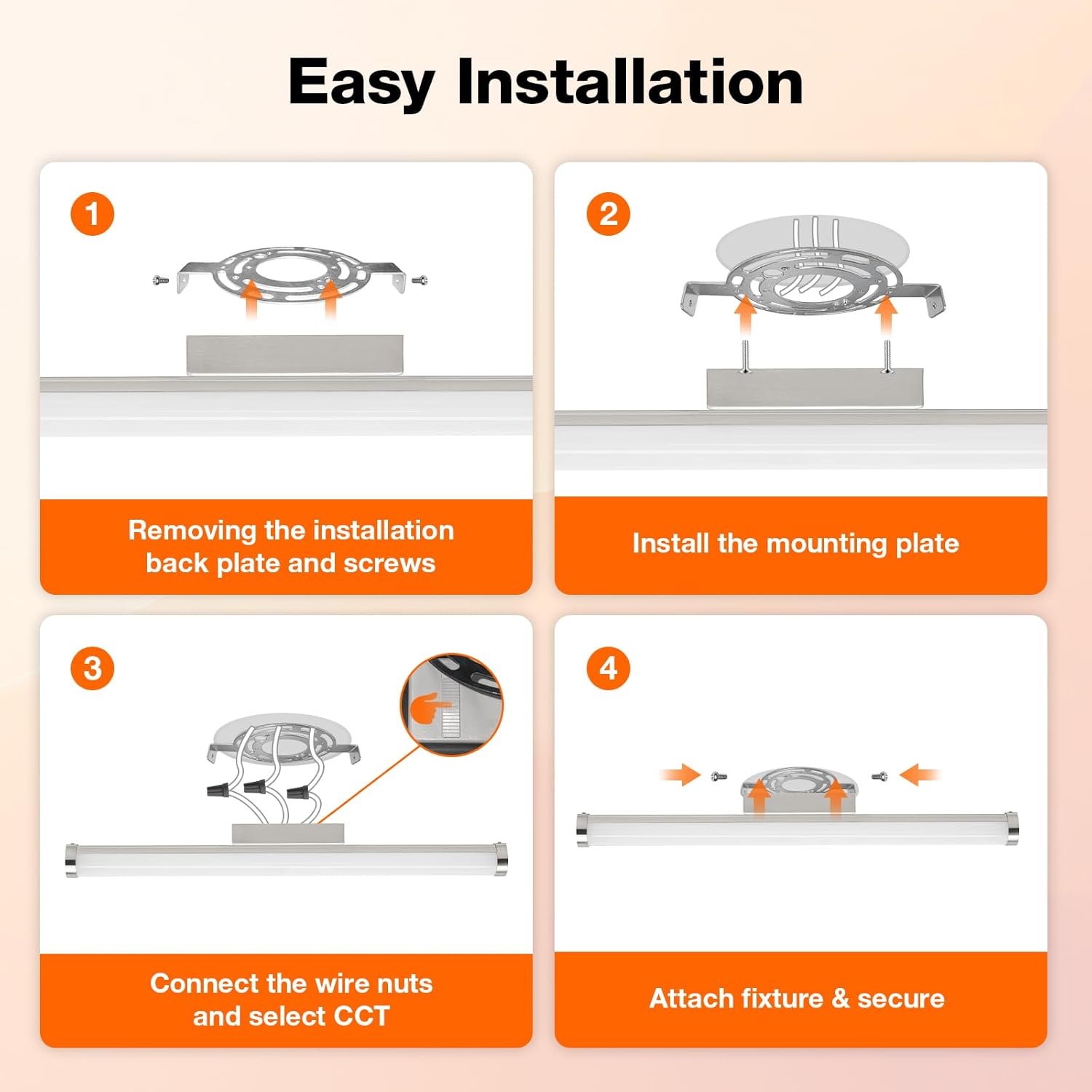 Easy Installation

1

Removing the installation back plate and screws

2

Install the mounting plate

3

Connect the wire nuts and select CCT

4

Attach fixture & secure