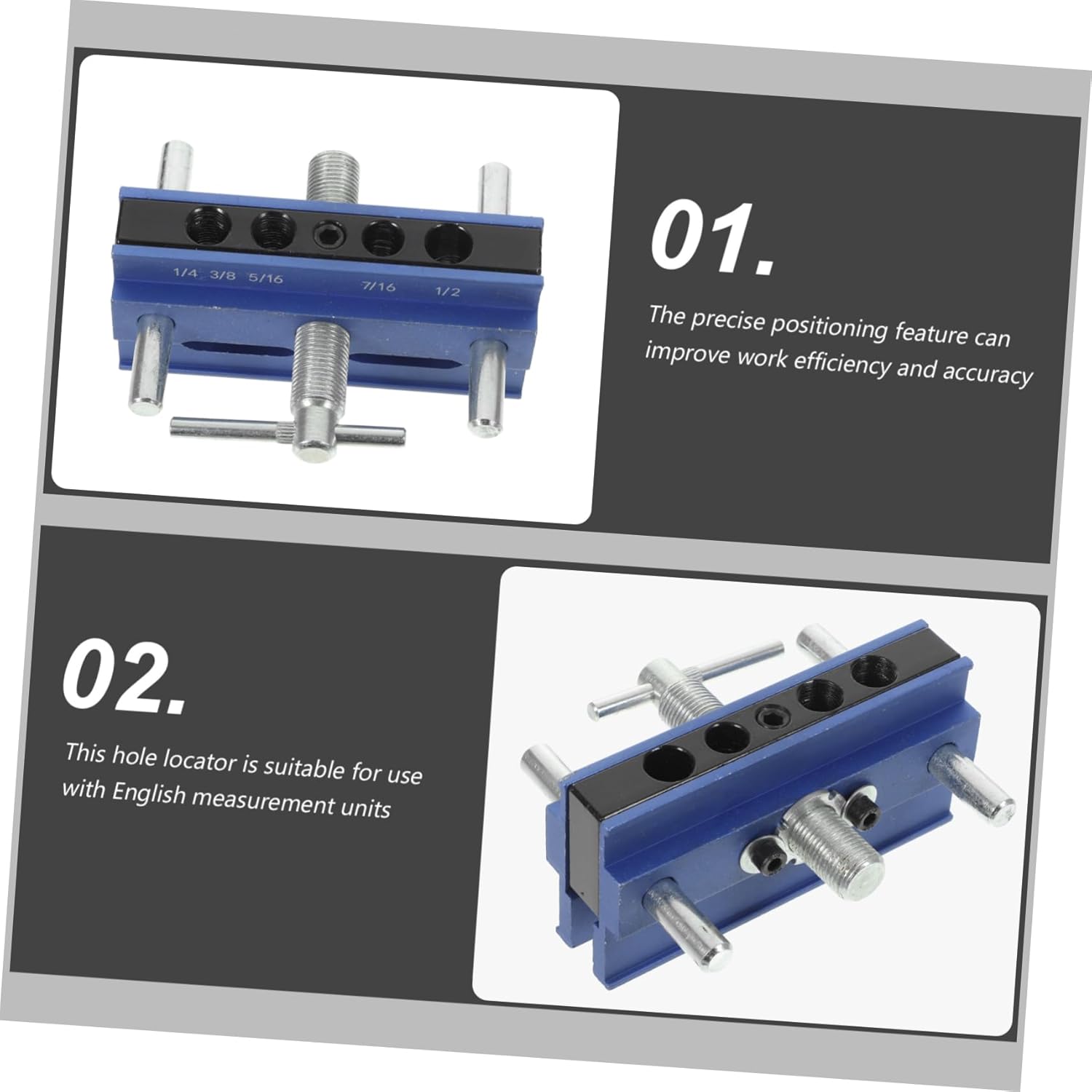 1/4 3/8 5/16 7/16 1/2

01.

The precise positioning feature can improve work efficiency and accuracy

02.

This hole locator is suitable for use with English measurement units