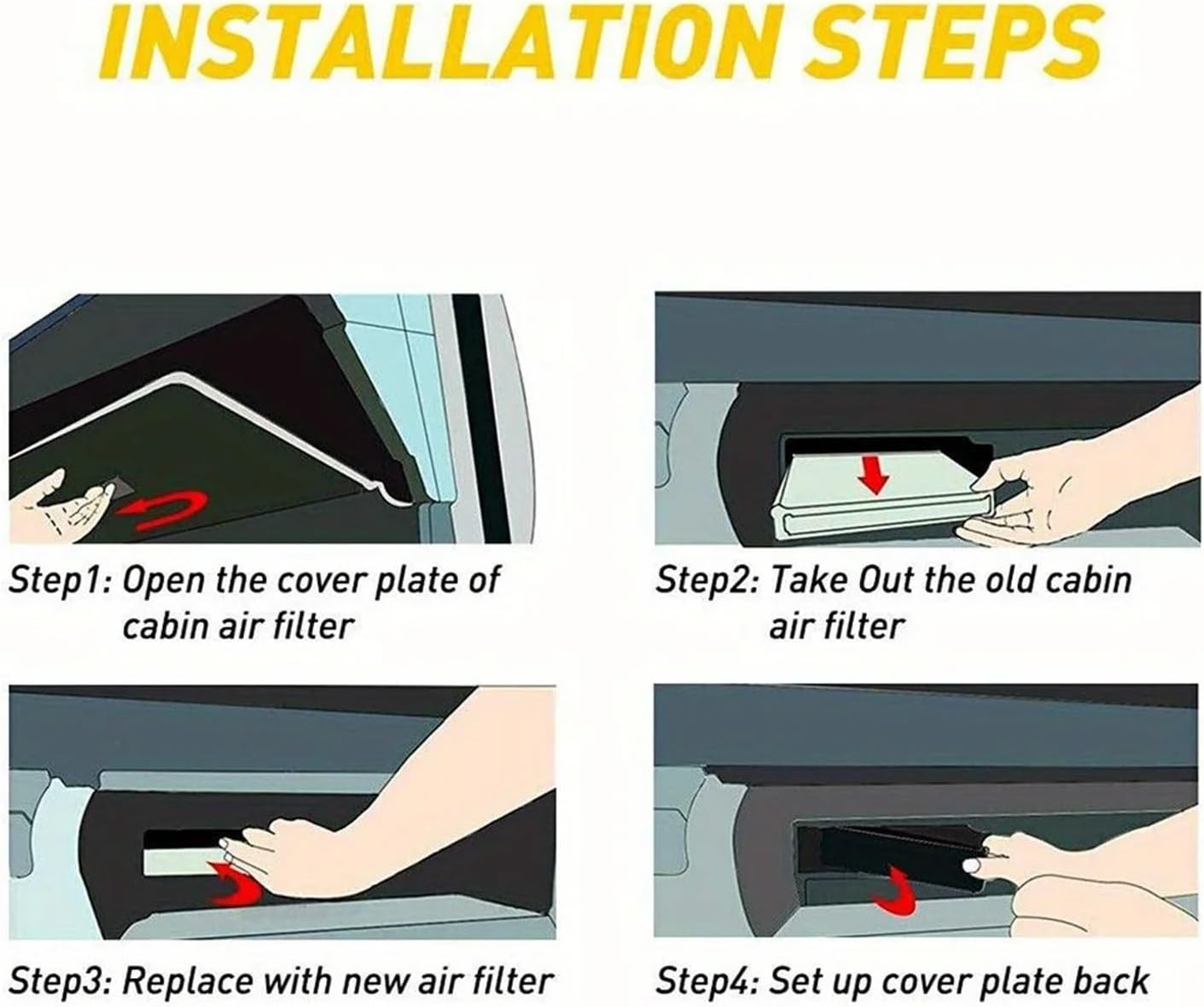 INSTALLATION STEPS

Step1: Open the cover plate of cabin air filter

Step2: Take Out the old cabin air filter

Step3: Replace with new air filter

Step4: Set up cover plate back