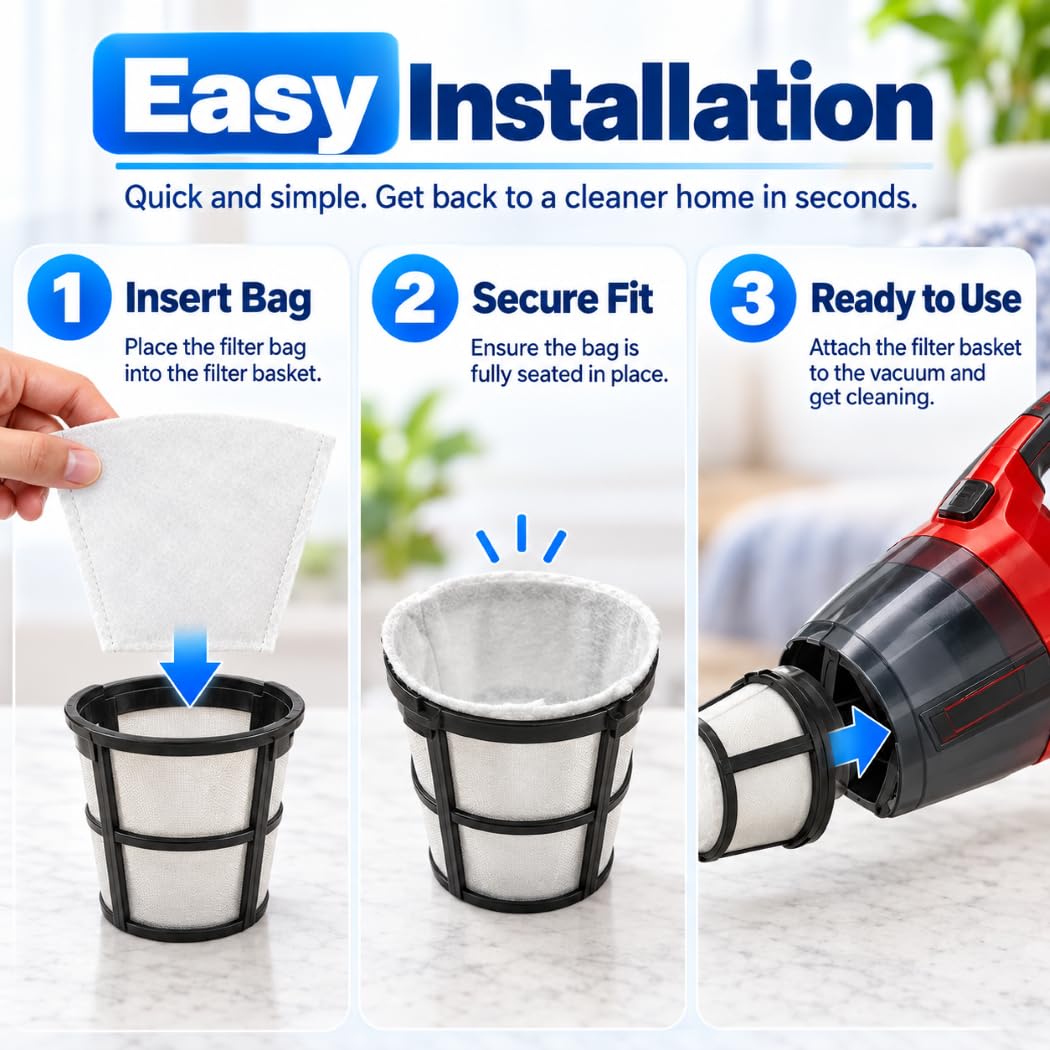 Easy Installation

Quick and simple. Get back to a cleaner home in seconds.

1 Insert Bag

Place the filter bag into the filter basket.

2 Secure Fit

Ensure the bag is fully seated in place.

3 Ready to Use

Attach the filter basket to the vacuum and get cleaning.