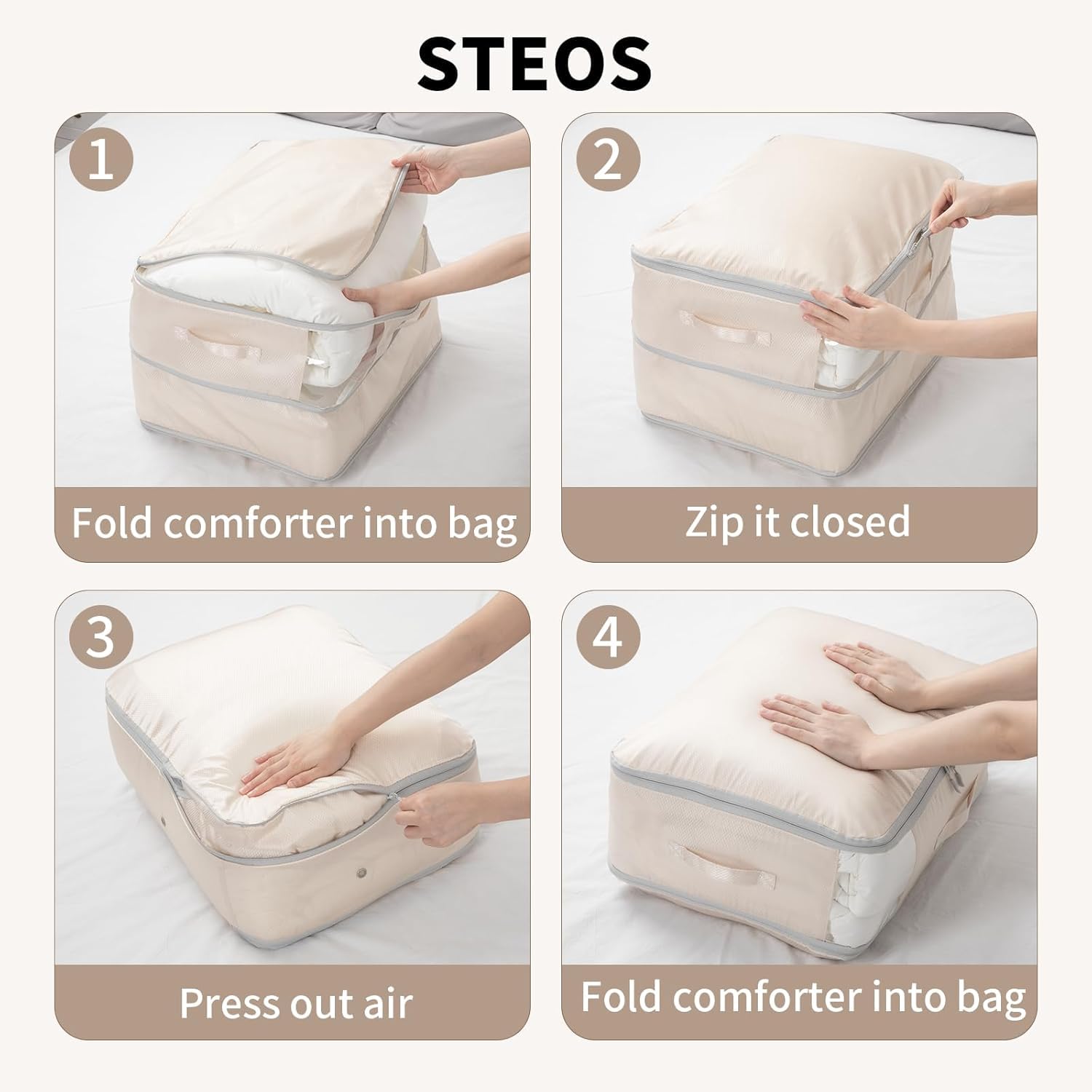 STEOS

1
Fold comforter into bag

2
Zip it closed

3
Press out air

4
Fold comforter into bag