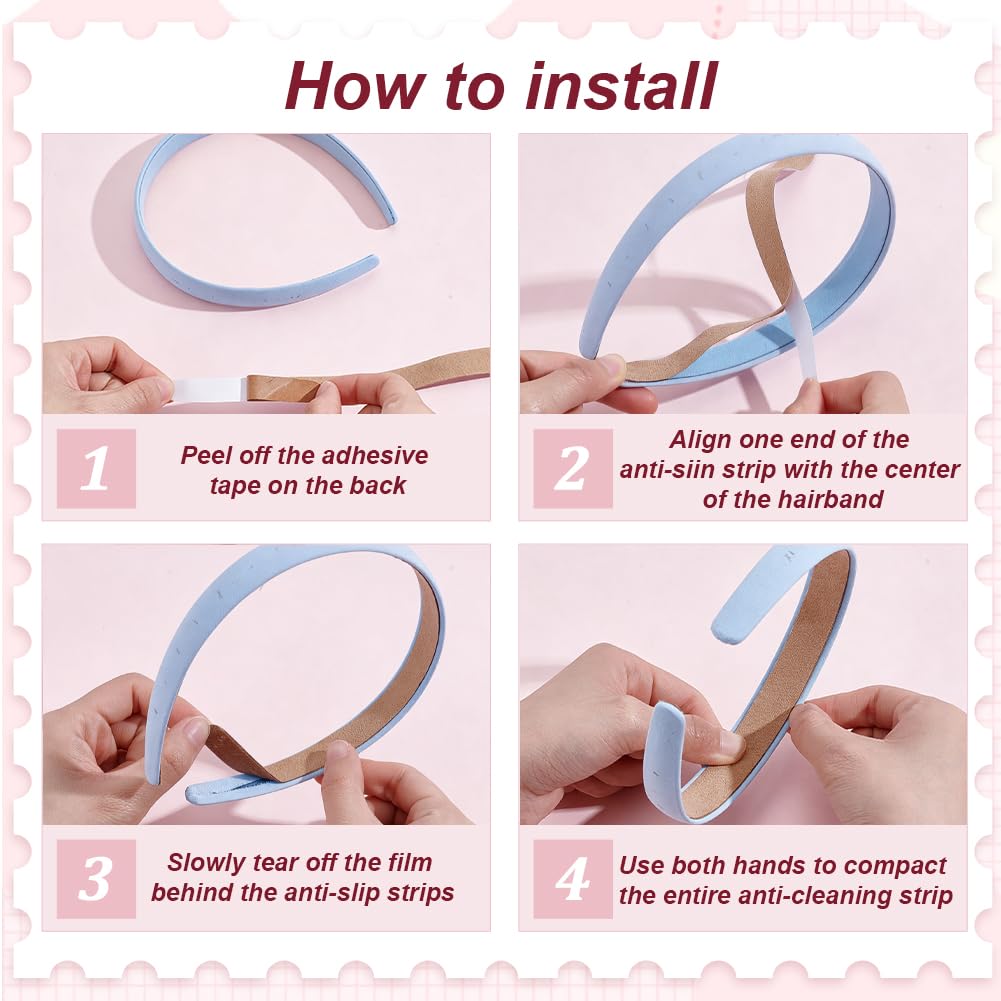 How to install

1

Peel off the adhesive tape on the back

2

Align one end of the anti-siin strip with the center of the hairband

3

Slowly tear off the film behind the anti-slip strips

4

Use both hands to compact the entire anti-cleaning strip