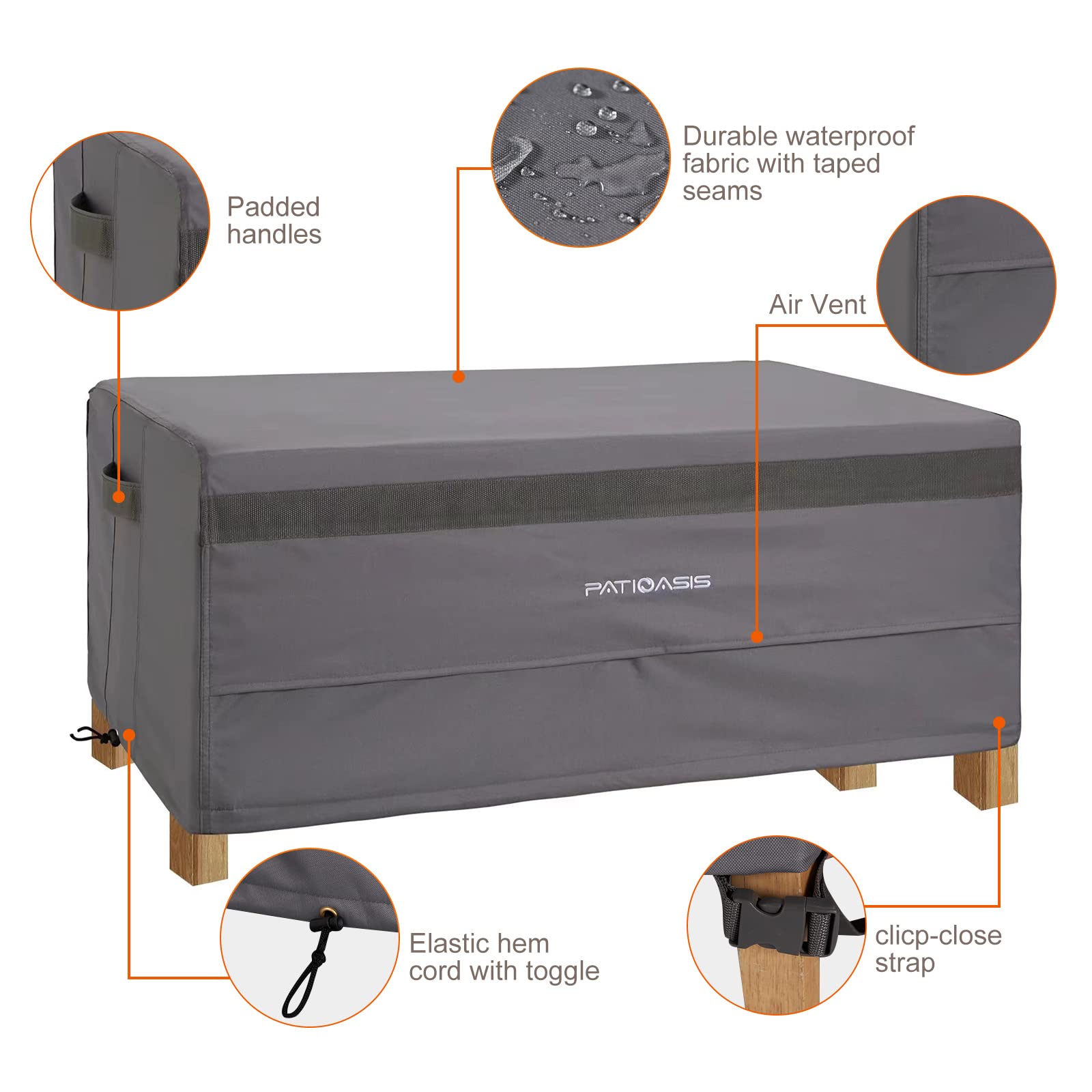 Padded handles

Durable waterproof fabric with taped seams

Air Vent

PATIOASIS

Elastic hem cord with toggle

clicp-close strap