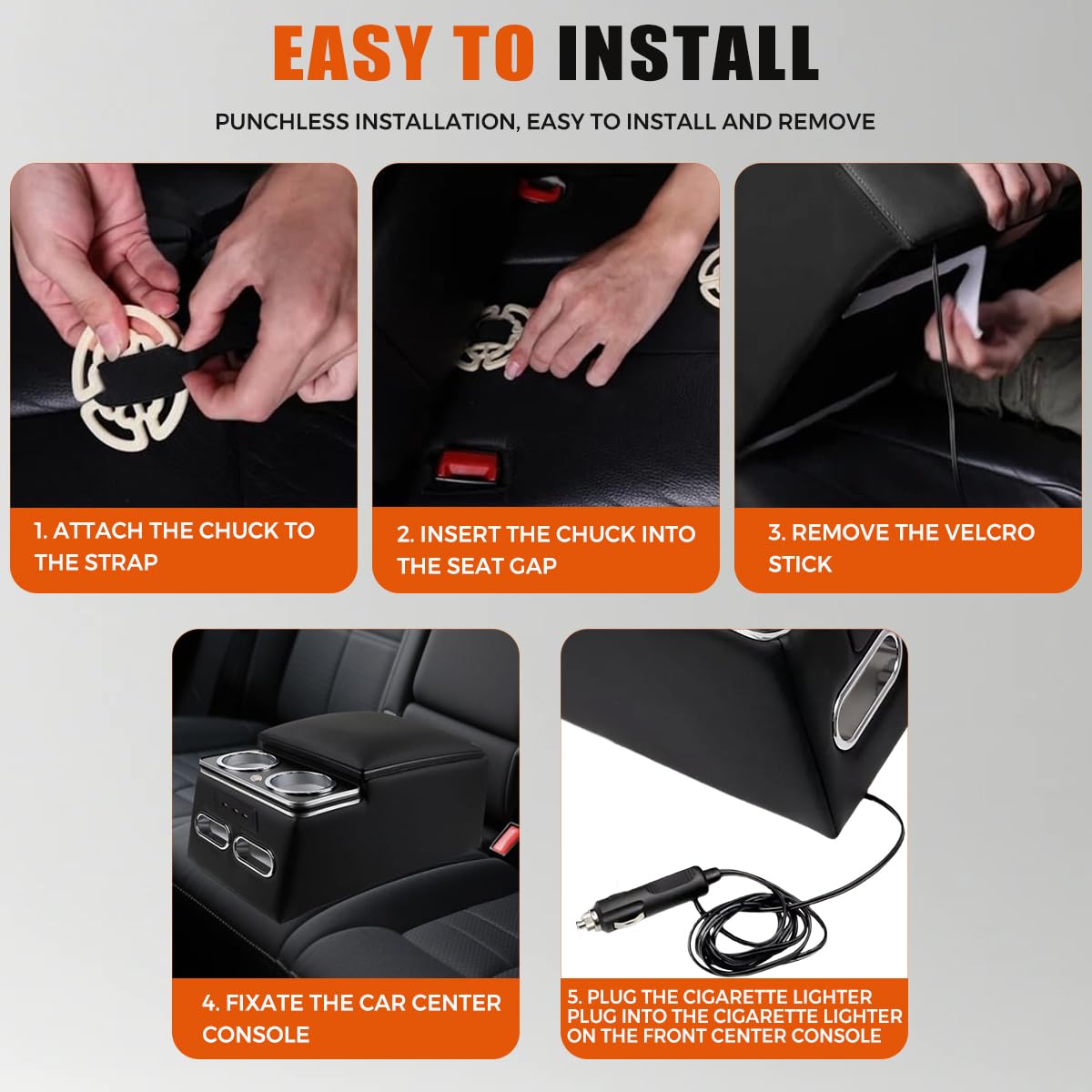 EASY TO INSTALL

PUNCHLESS INSTALLATION, EASY TO INSTALL AND REMOVE

1. ATTACH THE CHUCK TO THE STRAP

2. INSERT THE CHUCK INTO THE SEAT GAP

3. REMOVE THE VELCRO STICK

4. FIXATE THE CAR CENTER CONSOLE

5. PLUG THE CIGARETTE LIGHTER PLUG INTO THE CIGARETTE LIGHTER ON THE FRONT CENTER CONSOLE