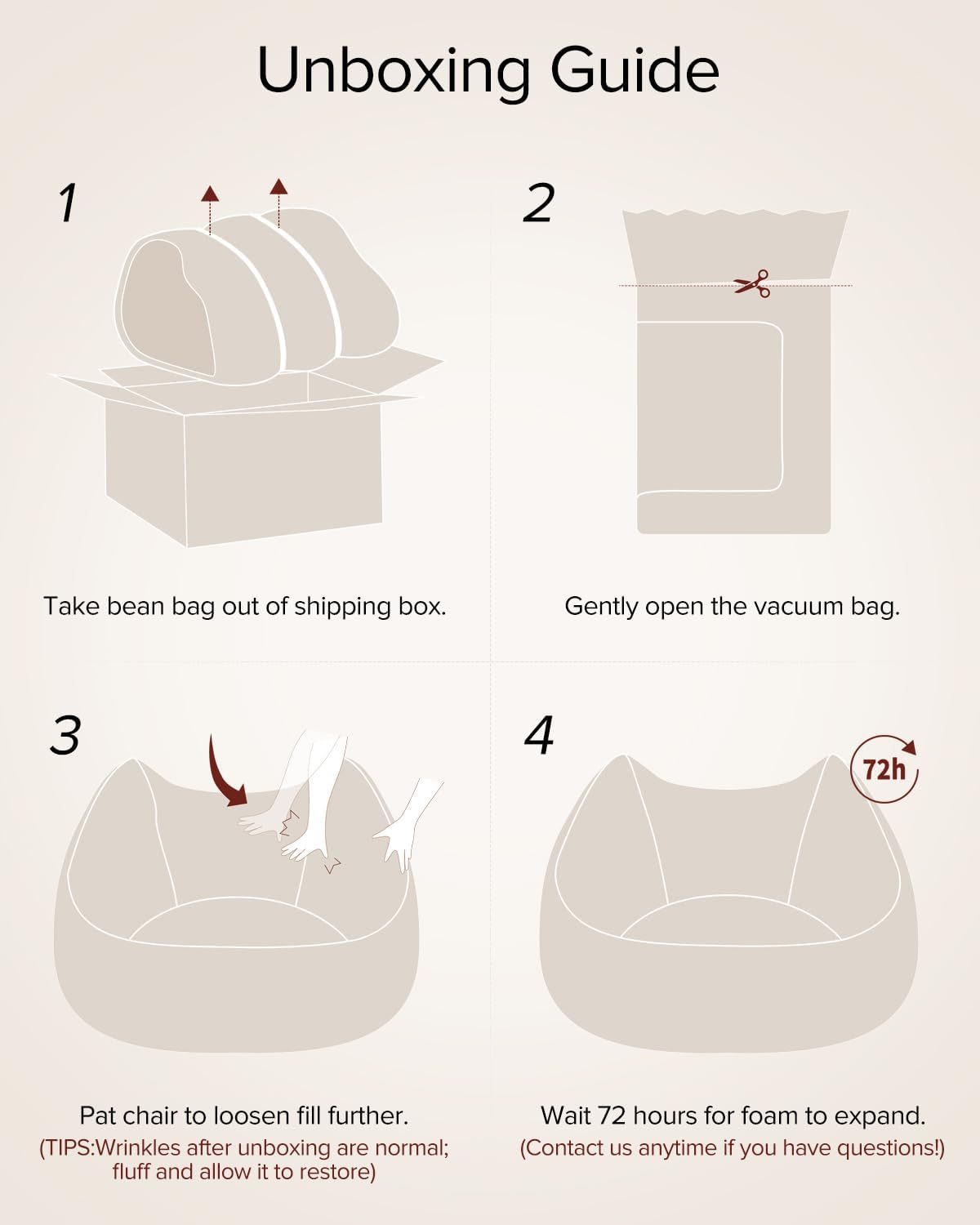 Unboxing Guide

1

Take bean bag out of shipping box.

2

Gently open the vacuum bag.

3

Pat chair to loosen fill further.
(TIPS:Wrinkles after unboxing are normal; fluff and allow it to restore)

4

72h

Wait 72 hours for foam to expand.
(Contact us anytime if you have questions!)