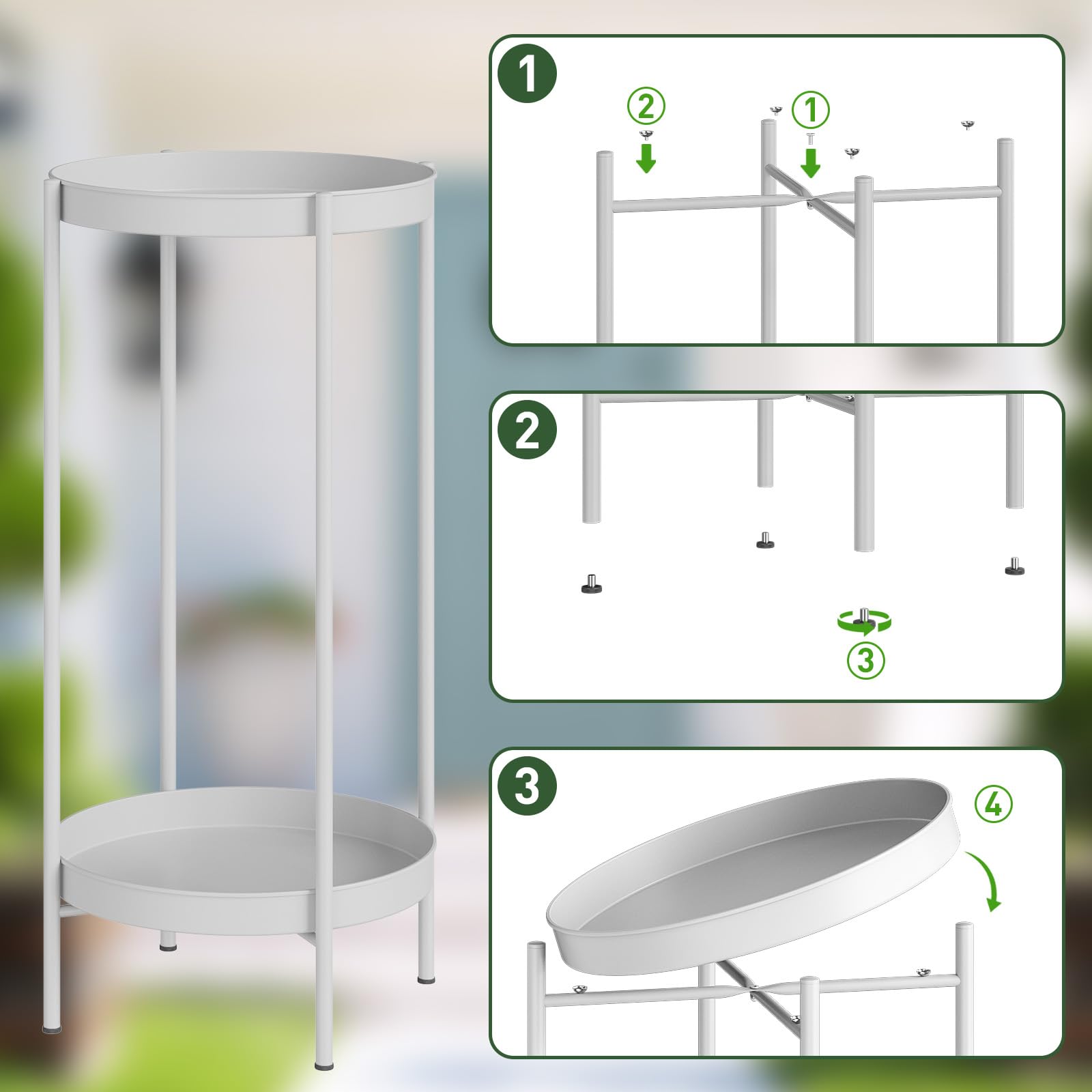 1
②
①
2
③
3
④