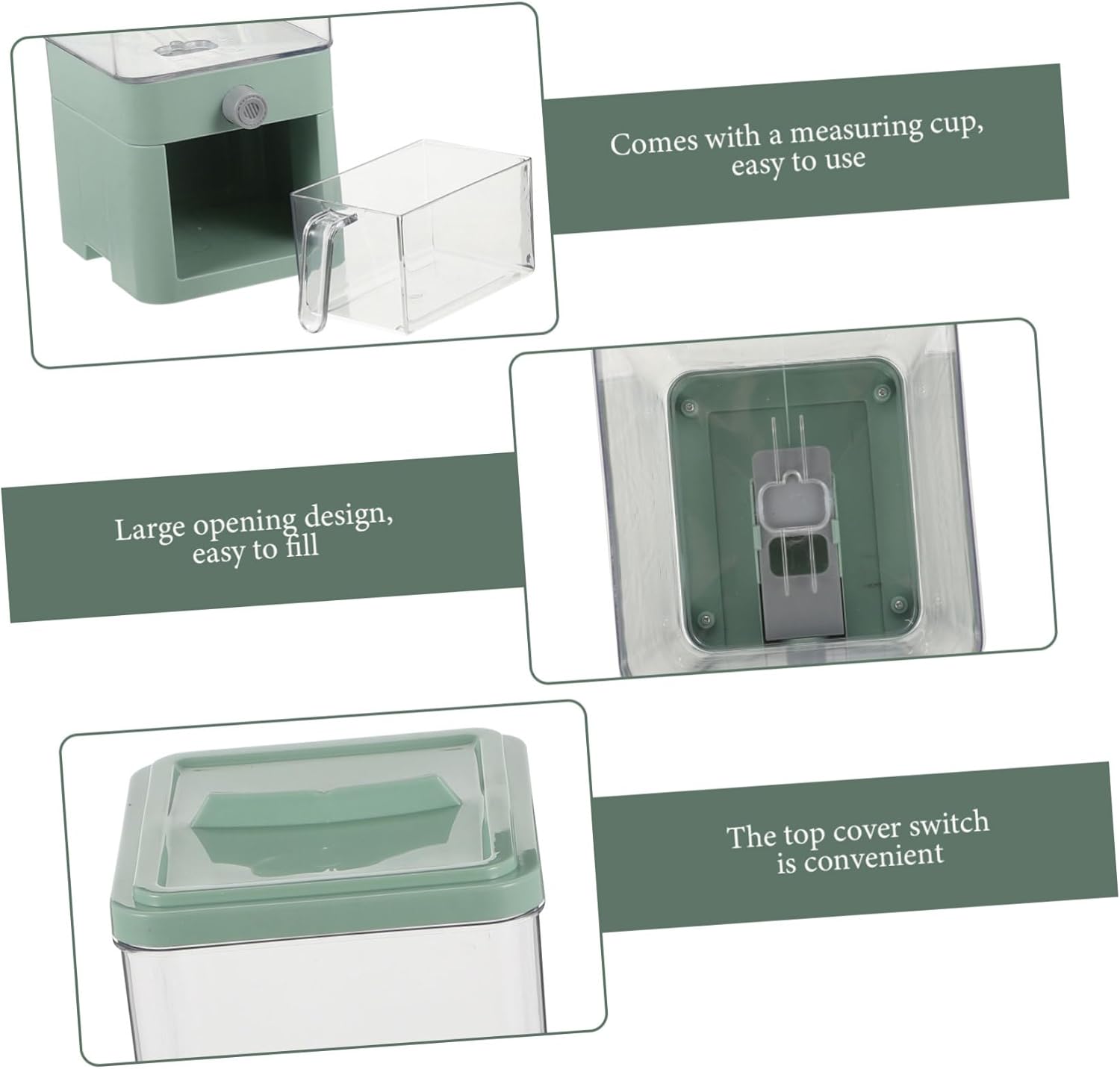 Comes with a measuring cup, easy to use

Large opening design, easy to fill

The top cover switch is convenient