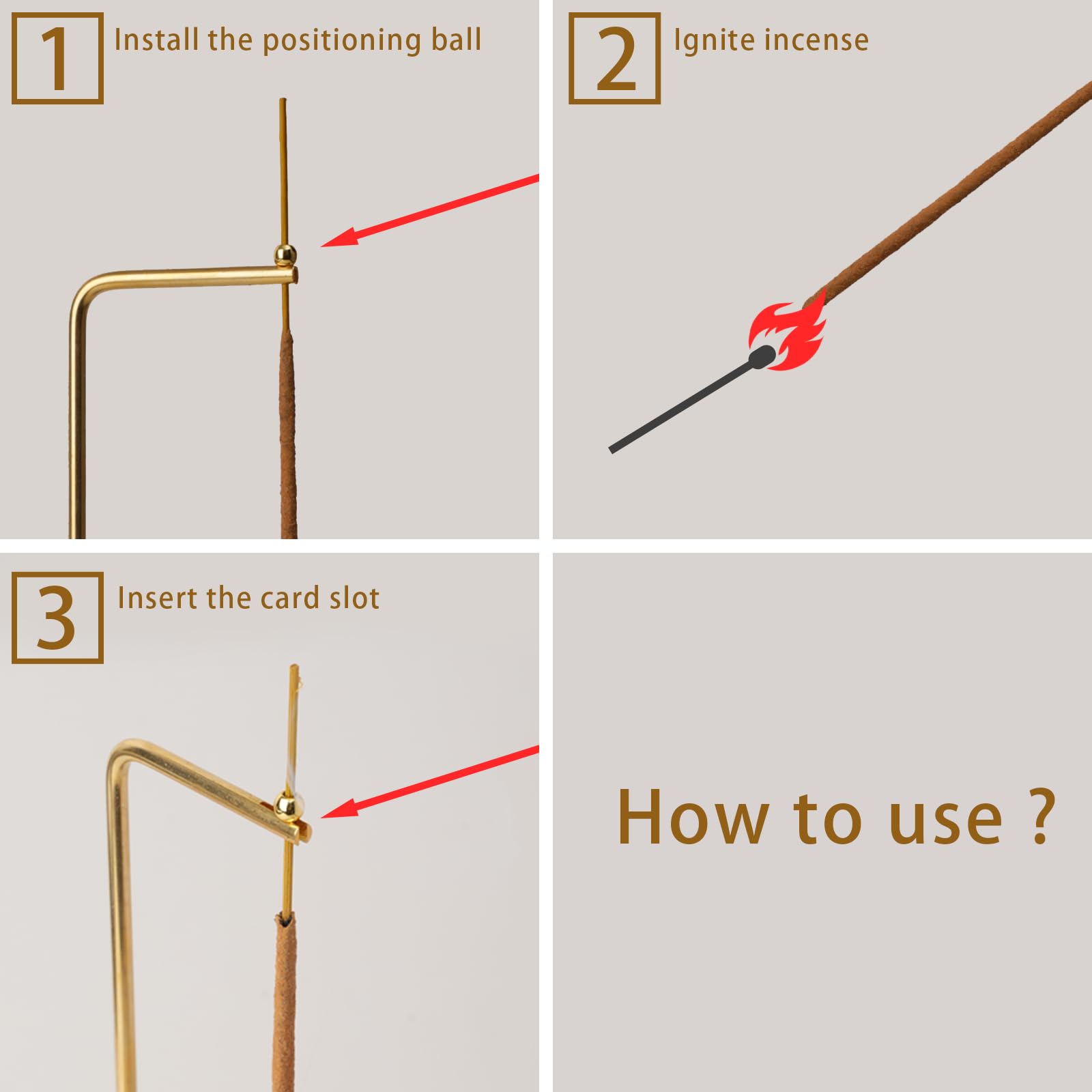 1 Install the positioning ball

2 Ignite incense

3 Insert the card slot

How to use ?