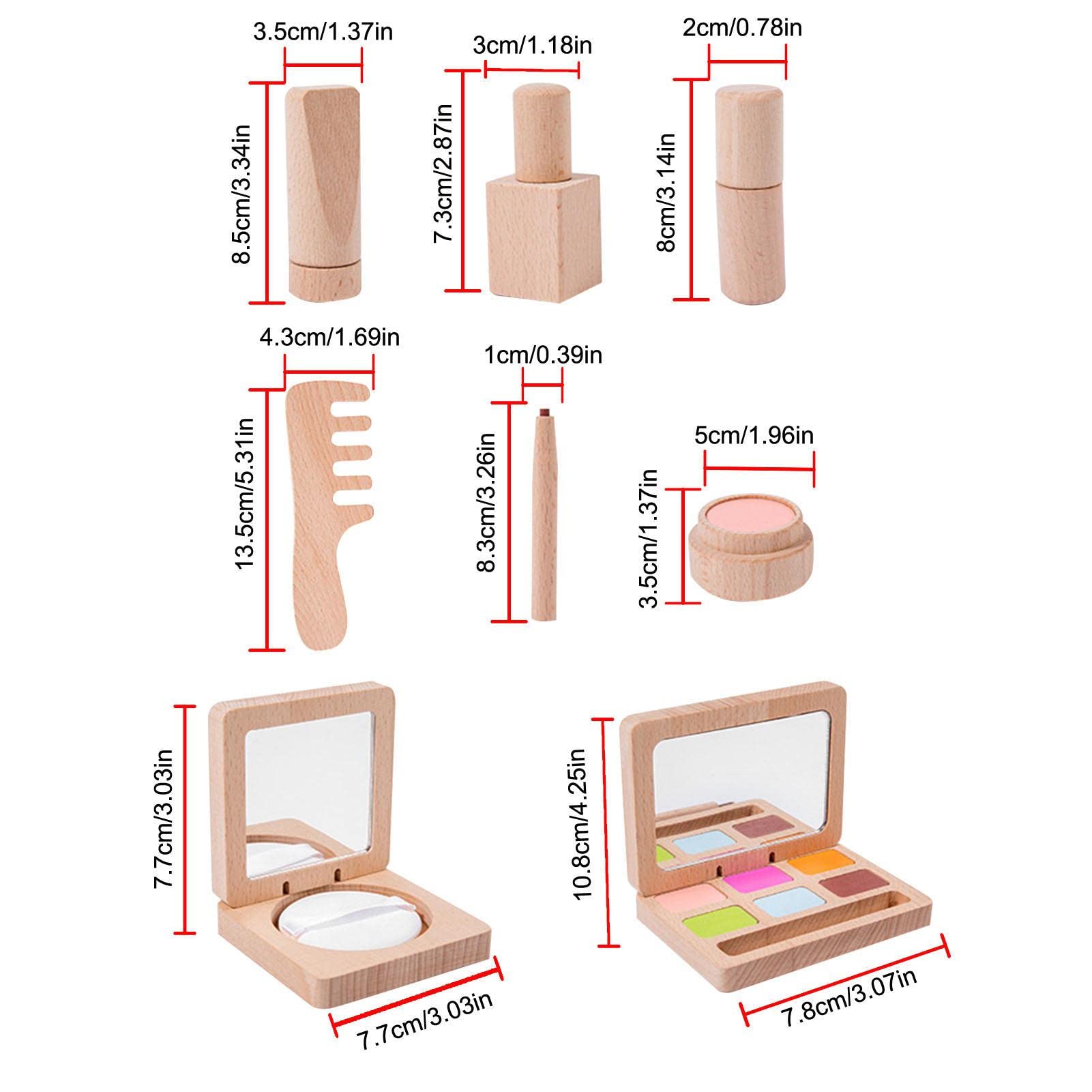 3.5cm/1.37in
8.5cm/3.34in
3cm/1.18in
7.3cm/2.87in
2cm/0.78in
8cm/3.14in
4.3cm/1.69in
13.5cm/5.31in
1cm/0.39in
8.3cm/3.26in
5cm/1.96in
3.5cm/1.37in
7.7cm/3.03in
7.7cm/3.03in
10.8cm/4.25in
7.8cm/3.07in