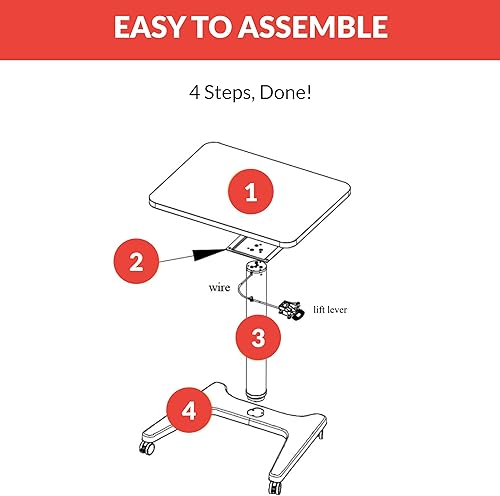 EASY TO ASSEMBLE

4 Steps, Done!

1

2

wire

lift lever

3

4