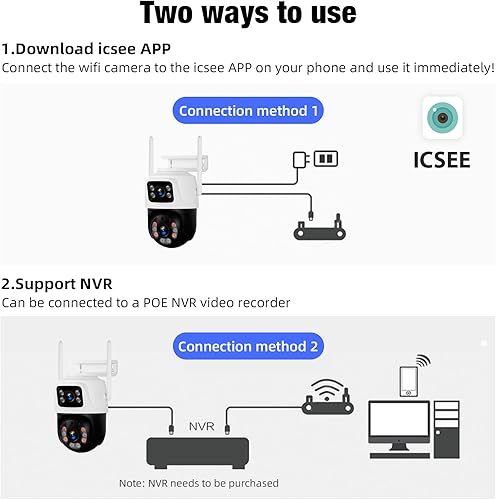 Two ways to use

1.Download icsee APP
Connect the wifi camera to the icsee APP on your phone and use it immediately!

Connection method 1

ICSEE

2.Support NVR
Can be connected to a POE NVR video recorder

Connection method 2

NVR

Note: NVR needs to be purchased