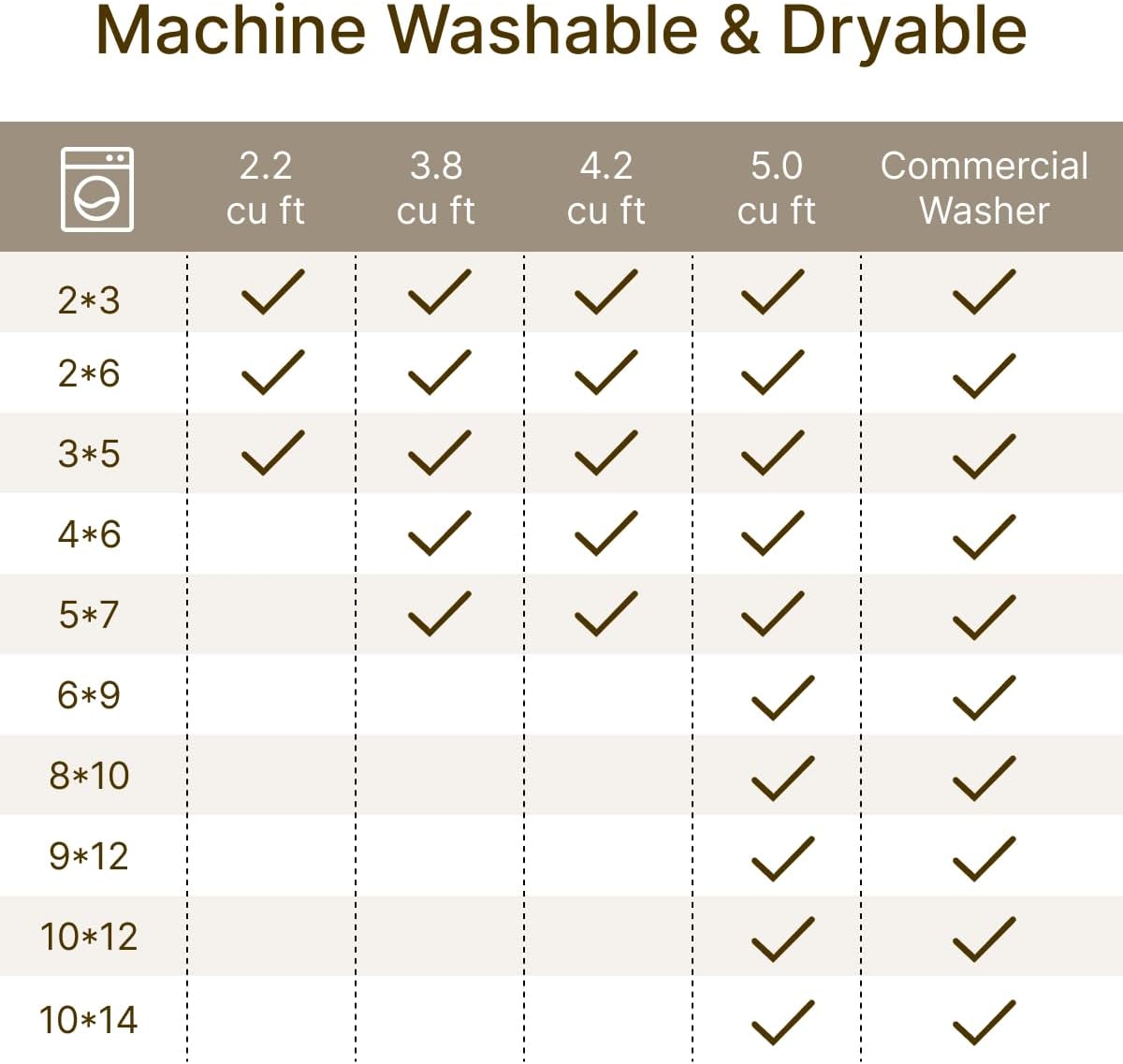 Machine Washable & Dryable

| | 2.2 cu ft | 3.8 cu ft | 4.2 cu ft | 5.0 cu ft | Commercial Washer |
|---|---|---|---|---|---|
| 2*3 | ✓ | ✓ | ✓ | ✓ | ✓ |
| 2*6 | ✓ | ✓ | ✓ | ✓ | ✓ |
| 3*5 | ✓ | ✓ | ✓ | ✓ | ✓ |
| 4*6 | | ✓ | ✓ | ✓ | ✓ |
| 5*7 | | ✓ | ✓ | ✓ | ✓ |
| 6*9 | | | | ✓ | ✓ |
| 8*10 | | | | ✓ | ✓ |
| 9*12 | | | | ✓ | ✓ |
| 10*12 | | | | ✓ | ✓ |
| 10*14 | | | | ✓ | ✓ |