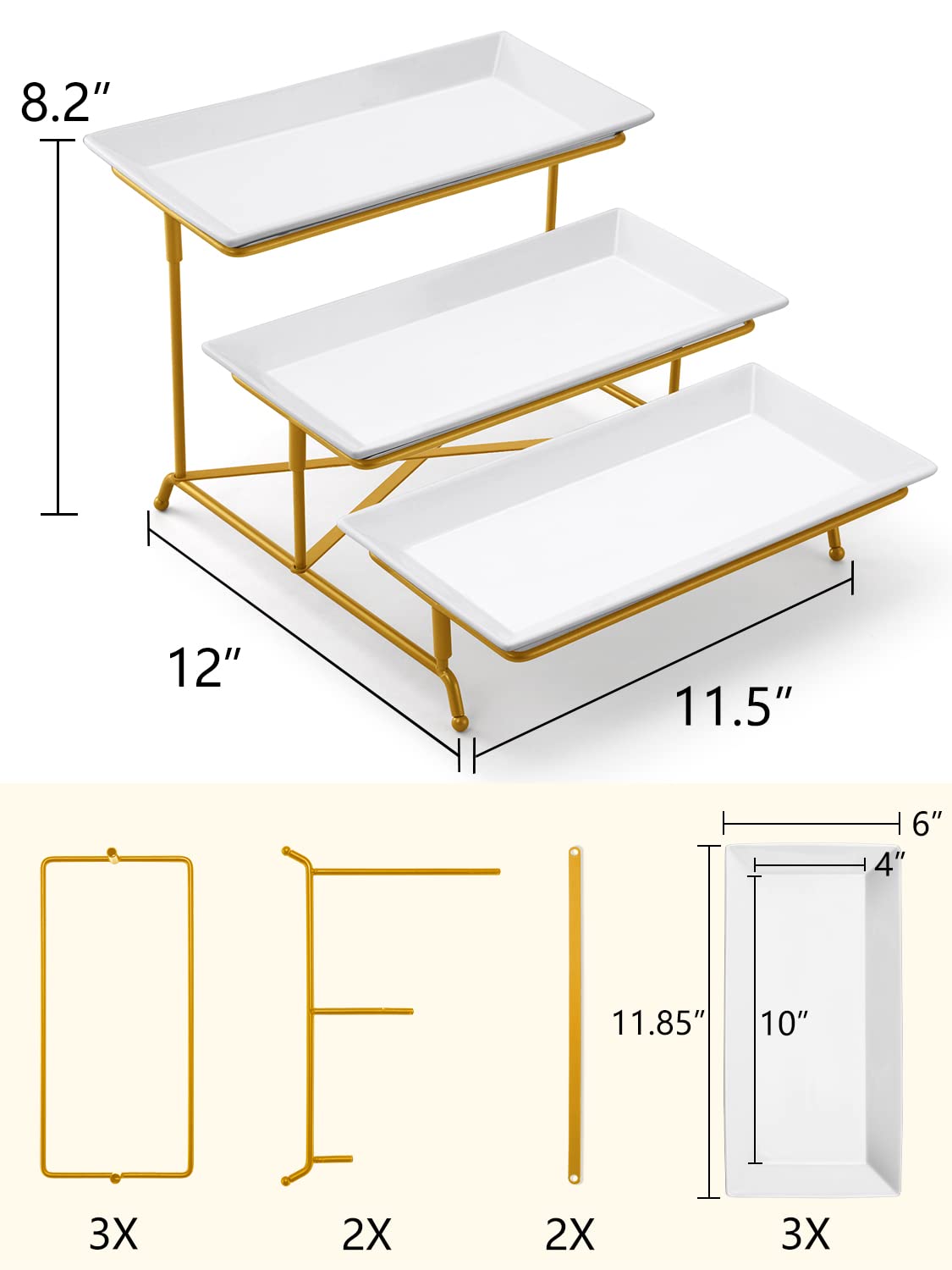 8.2″

12″

11.5″

6″

4″

11.85″

10″

3X

2X

2X

3X