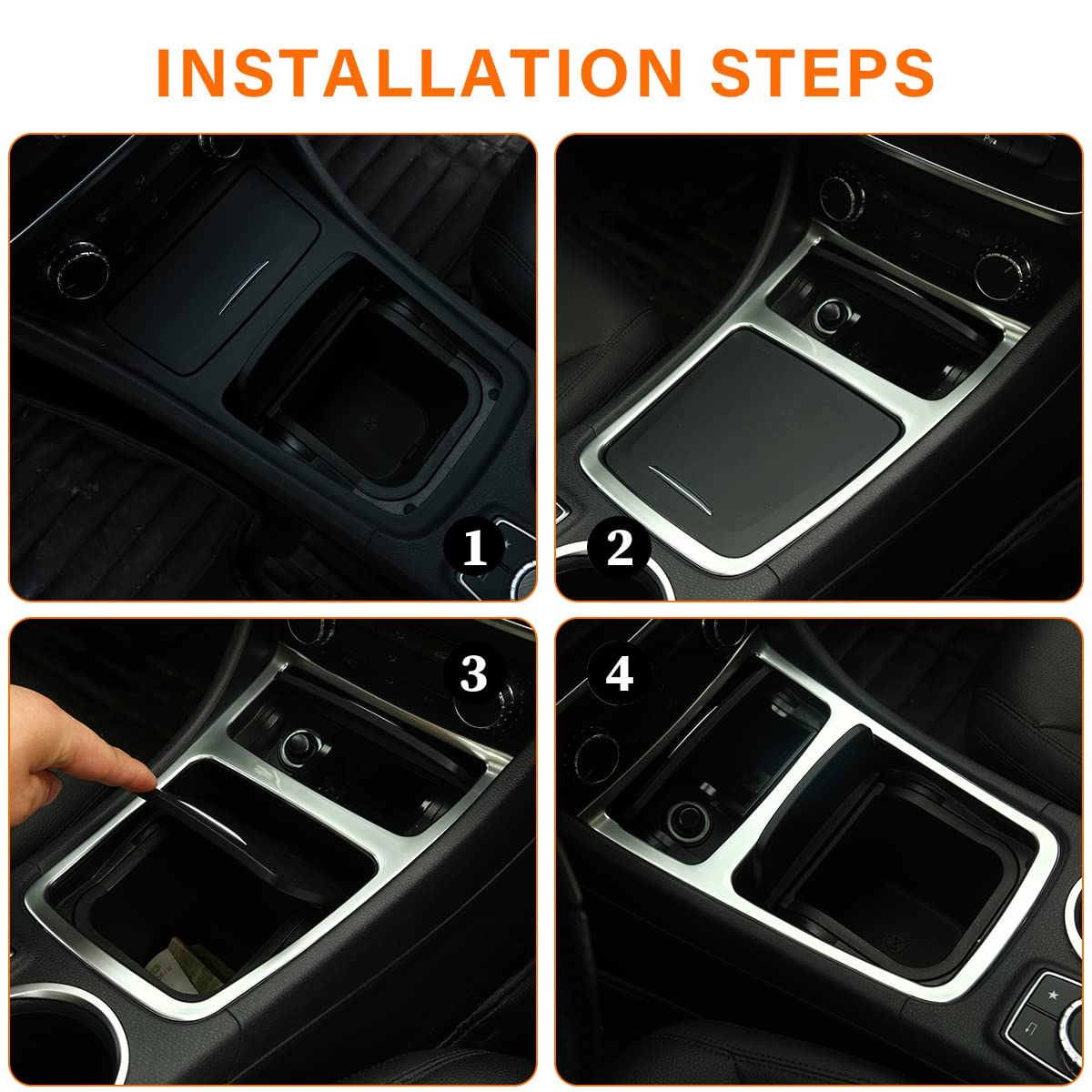 INSTALLATION STEPS

1

2

3

4