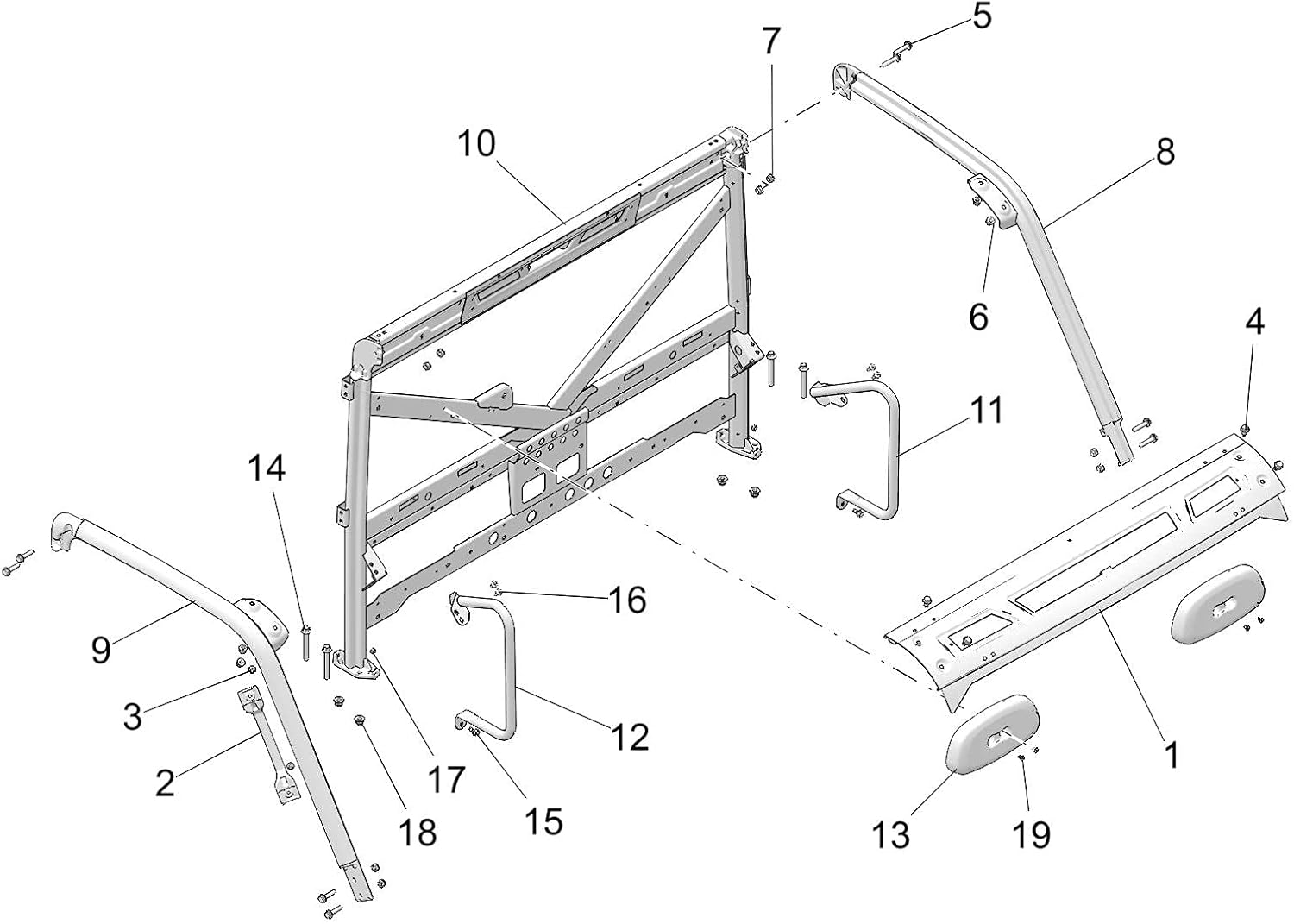 5
7
10
8
6
4
11
14
16
9
3
2
17
18
12
15
1
13
19