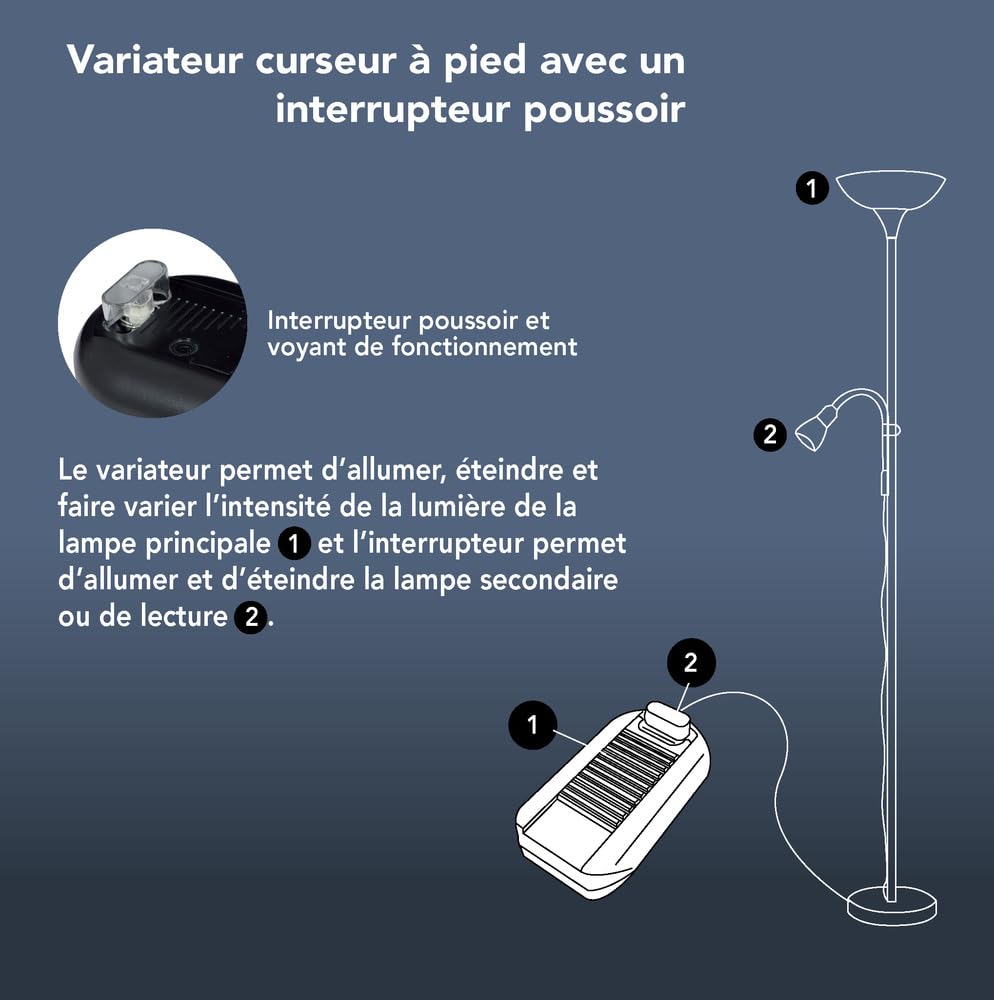 Variateur curseur à pied avec un interrupteur poussoir

1

Interrupteur poussoir et voyant de fonctionnement

2

Le variateur permet d'allumer, éteindre et faire varier l'intensité de la lumière de la lampe principale 1 et l'interrupteur permet d'allumer et d'éteindre la lampe secondaire ou de lecture 2.

2

1