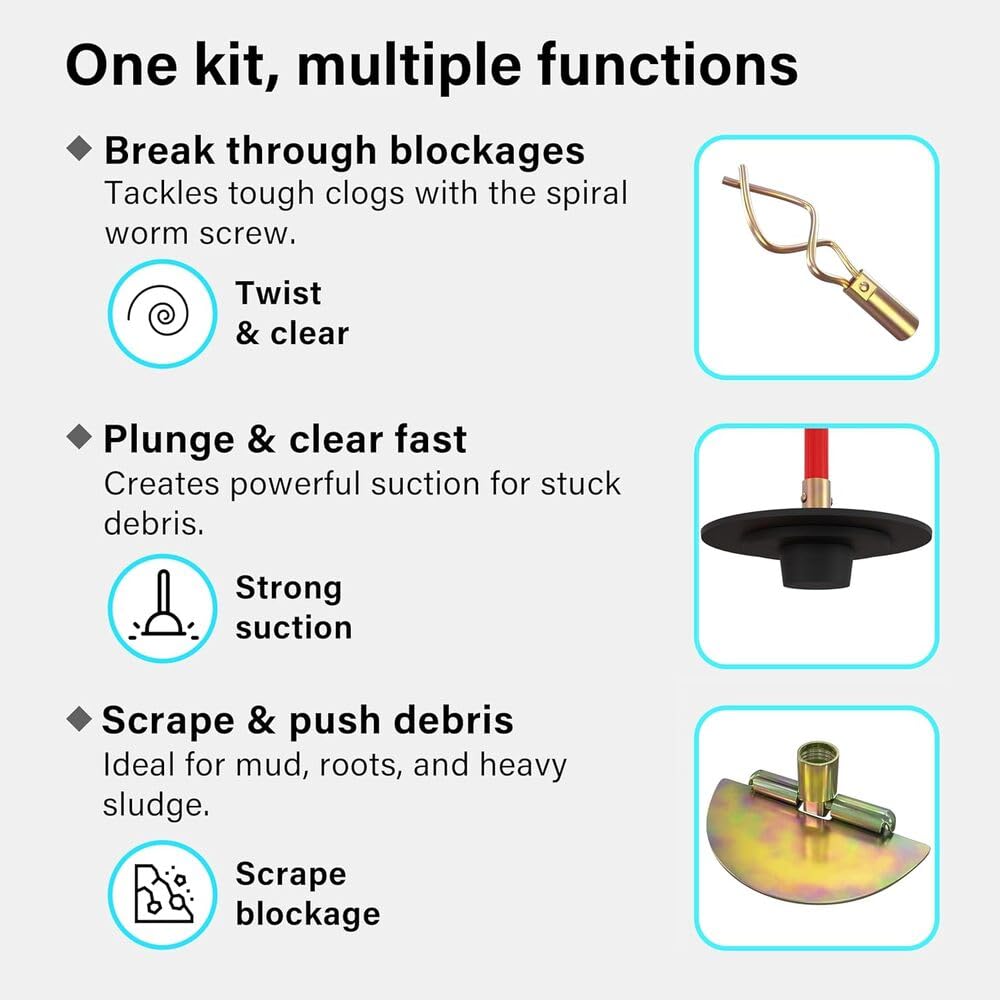 One kit, multiple functions

◆ Break through blockages
Tackles tough clogs with the spiral worm screw.

Twist
& clear

◆ Plunge & clear fast
Creates powerful suction for stuck debris.

Strong
suction

◆ Scrape & push debris
Ideal for mud, roots, and heavy sludge.

Scrape
blockage