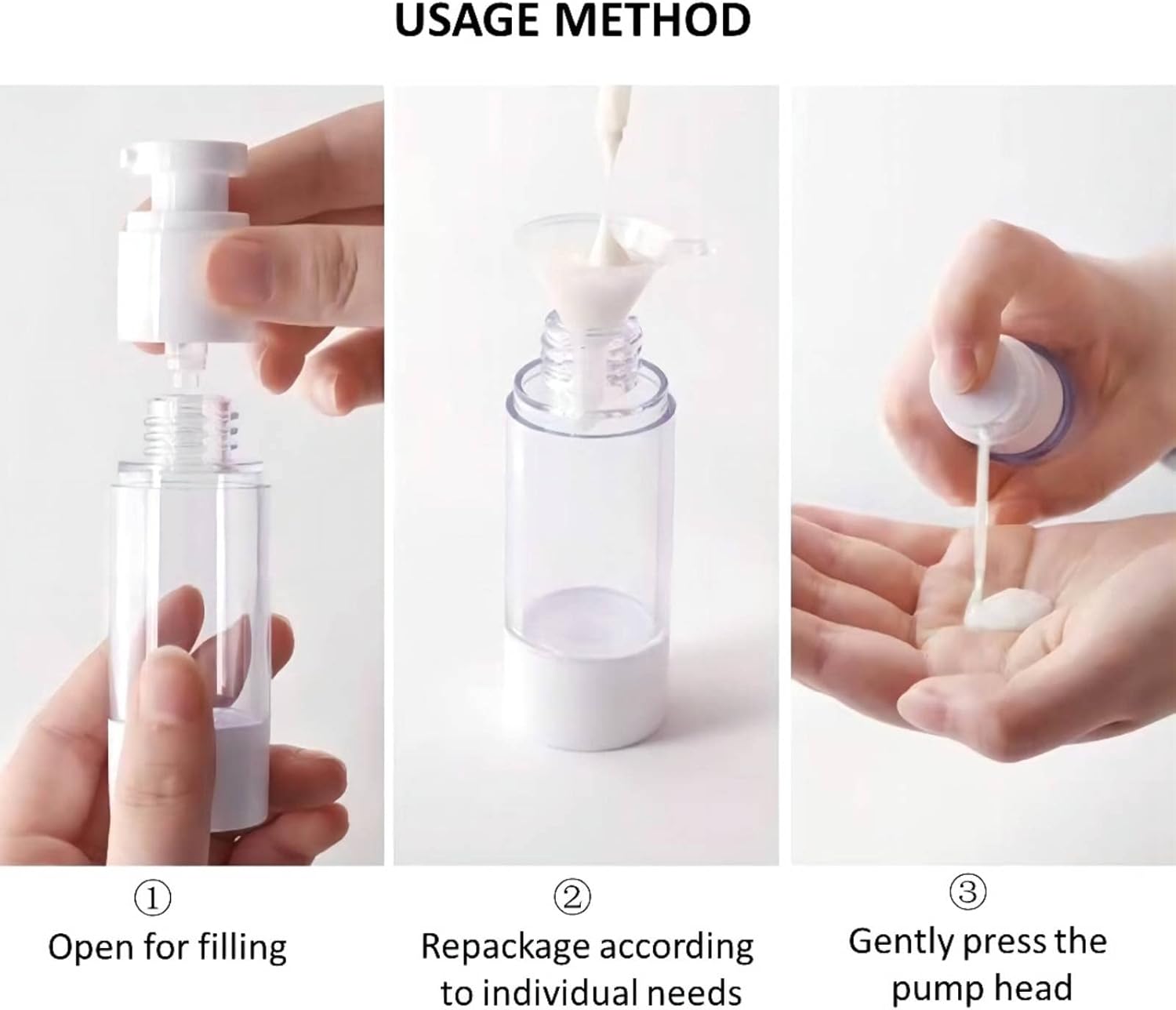 USAGE METHOD

①
Open for filling

②
Repackage according to individual needs

③
Gently press the pump head