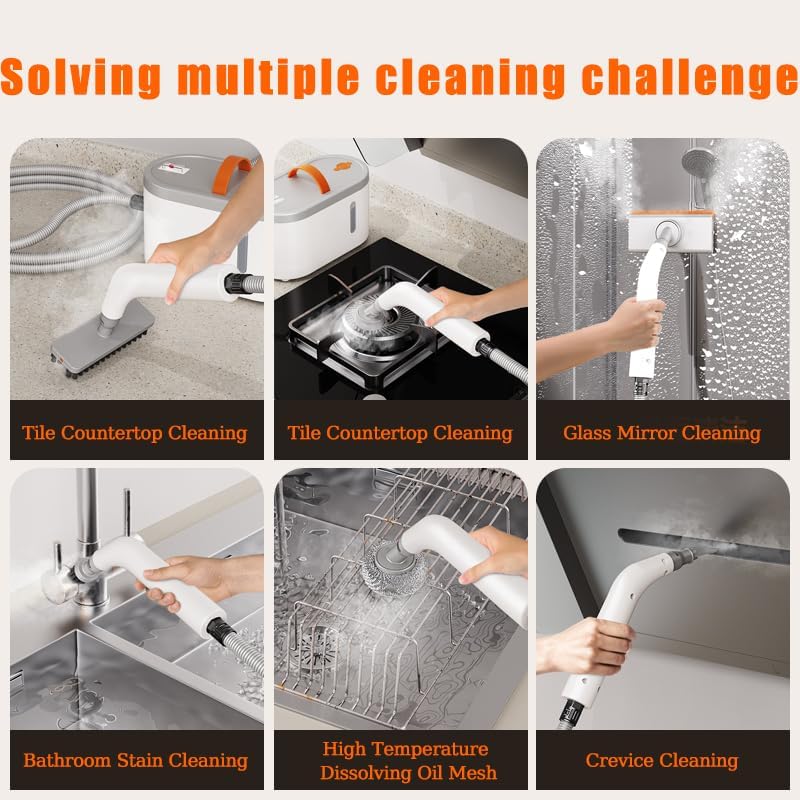 Solving multiple cleaning challenge

Tile Countertop Cleaning

Tile Countertop Cleaning

Glass Mirror Cleaning

Bathroom Stain Cleaning

High Temperature Dissolving Oil Mesh

Crevice Cleaning