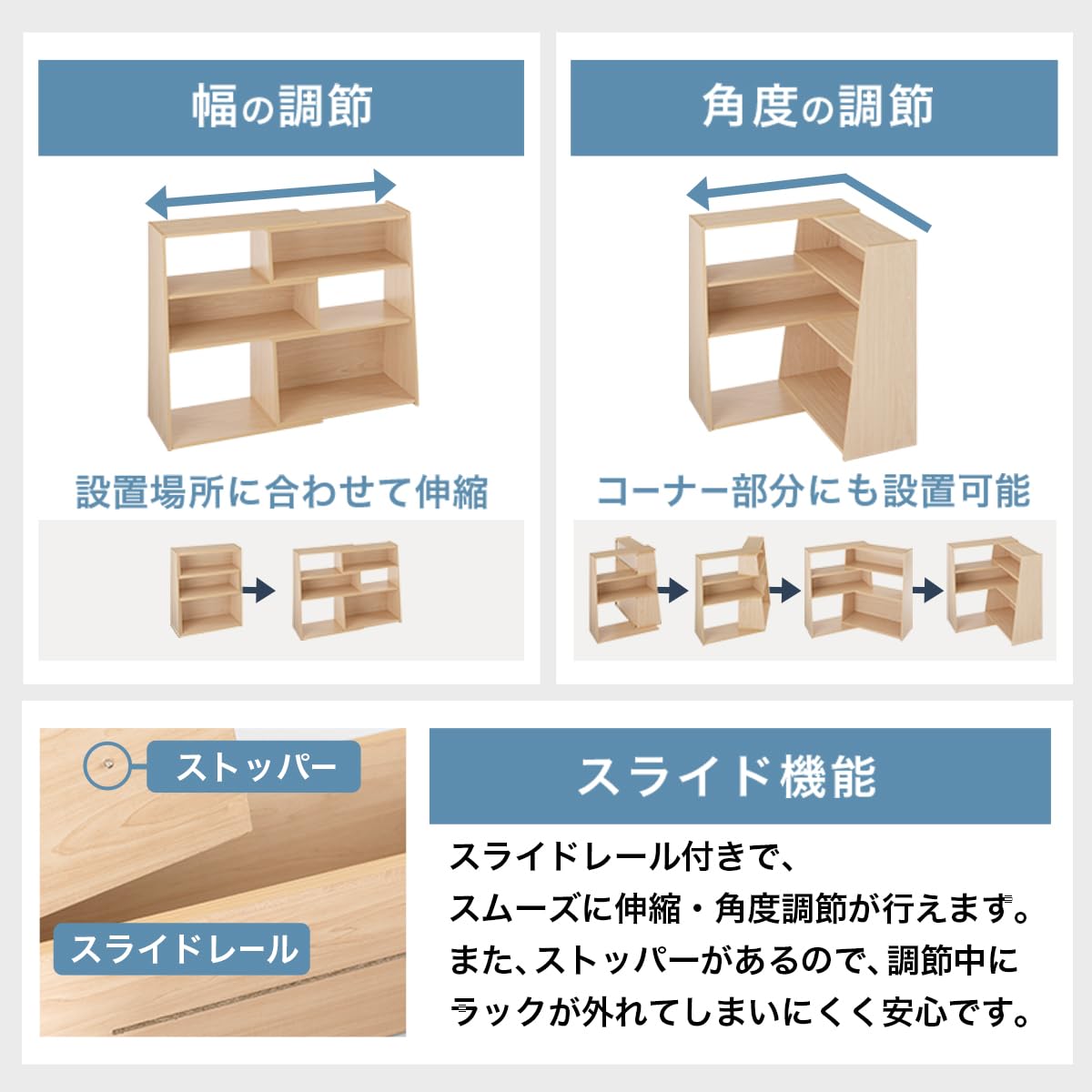 幅の調節

設置場所に合わせて伸縮

角度の調節

コーナー部分にも設置可能

ストッパー

スライドレール

スライド機能

スライドレール付きで、スムーズに伸縮・角度調節が行えます。また、ストッパーがあるので、調節中にラックが外れてしまいにくく安心です。