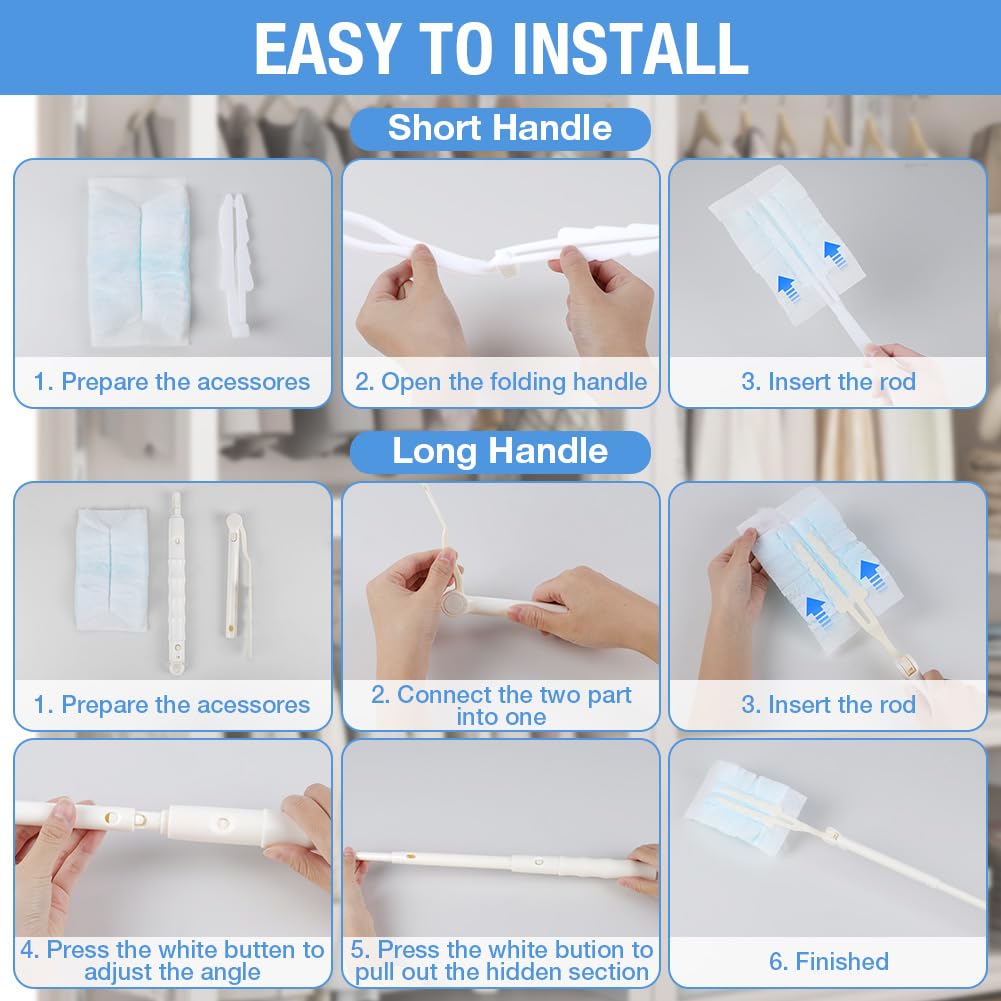 EASY TO INSTALL

Short Handle

1. Prepare the acessores

2. Open the folding handle

3. Insert the rod

Long Handle

1. Prepare the acessores

2. Connect the two part into one

3. Insert the rod

4. Press the white butten to adjust the angle

5. Press the white bution to pull out the hidden section

6. Finished