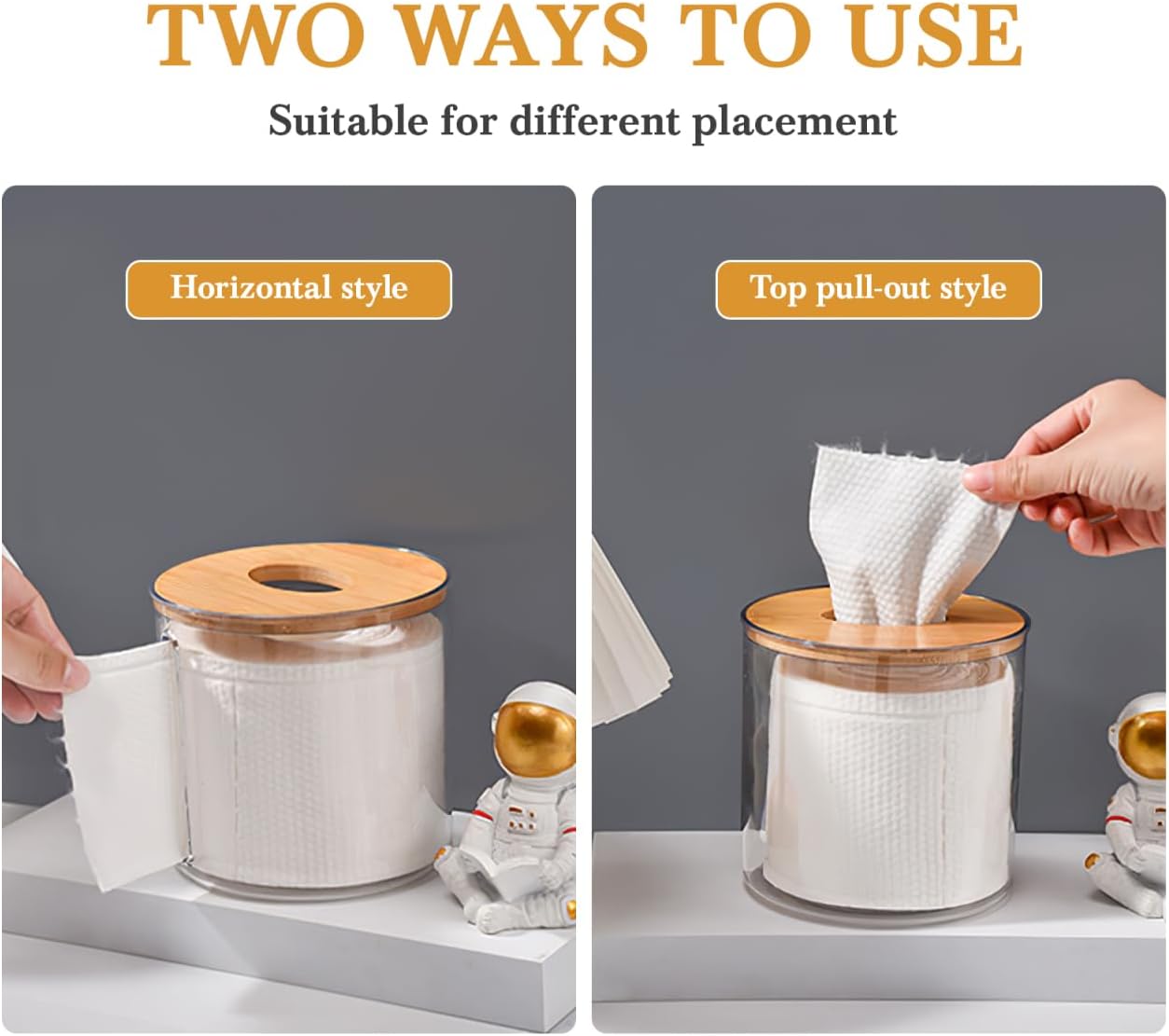 TWO WAYS TO USE

Suitable for different placement

Horizontal style

Top pull-out style