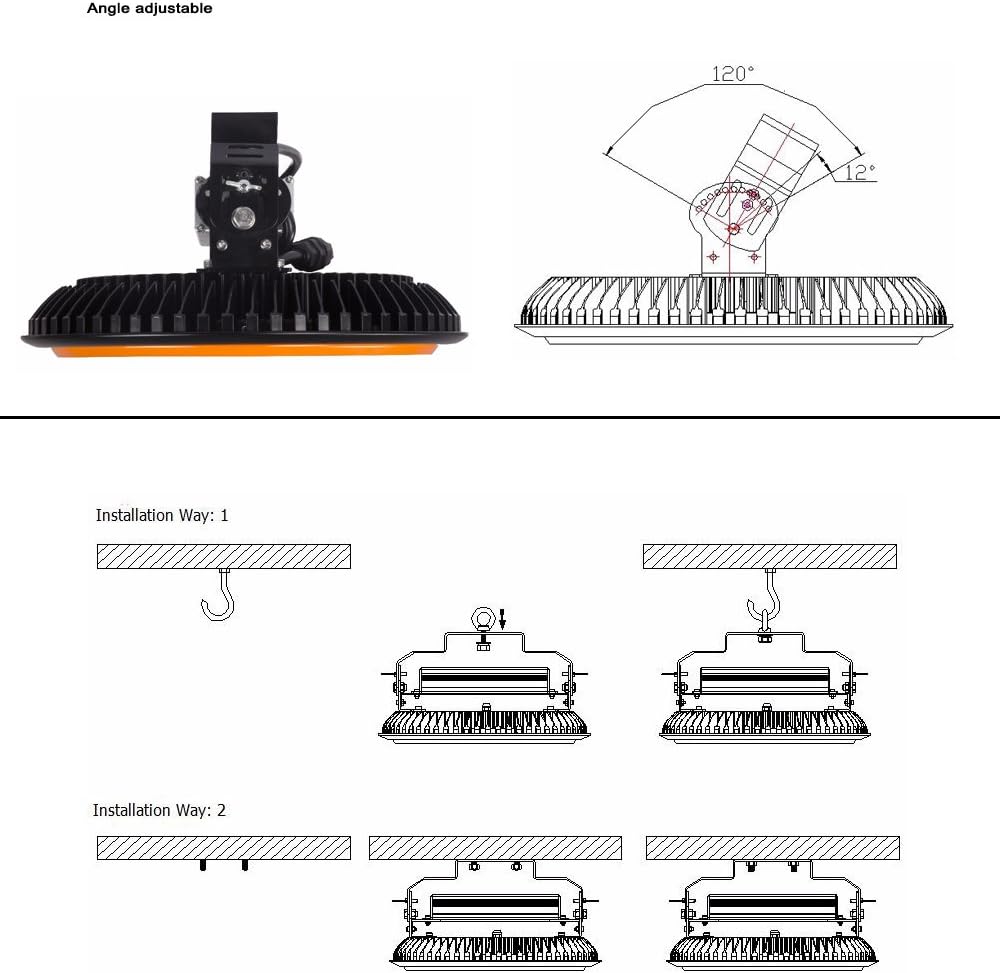 Angle adjustable

120°

12°

Installation Way: 1

Installation Way: 2