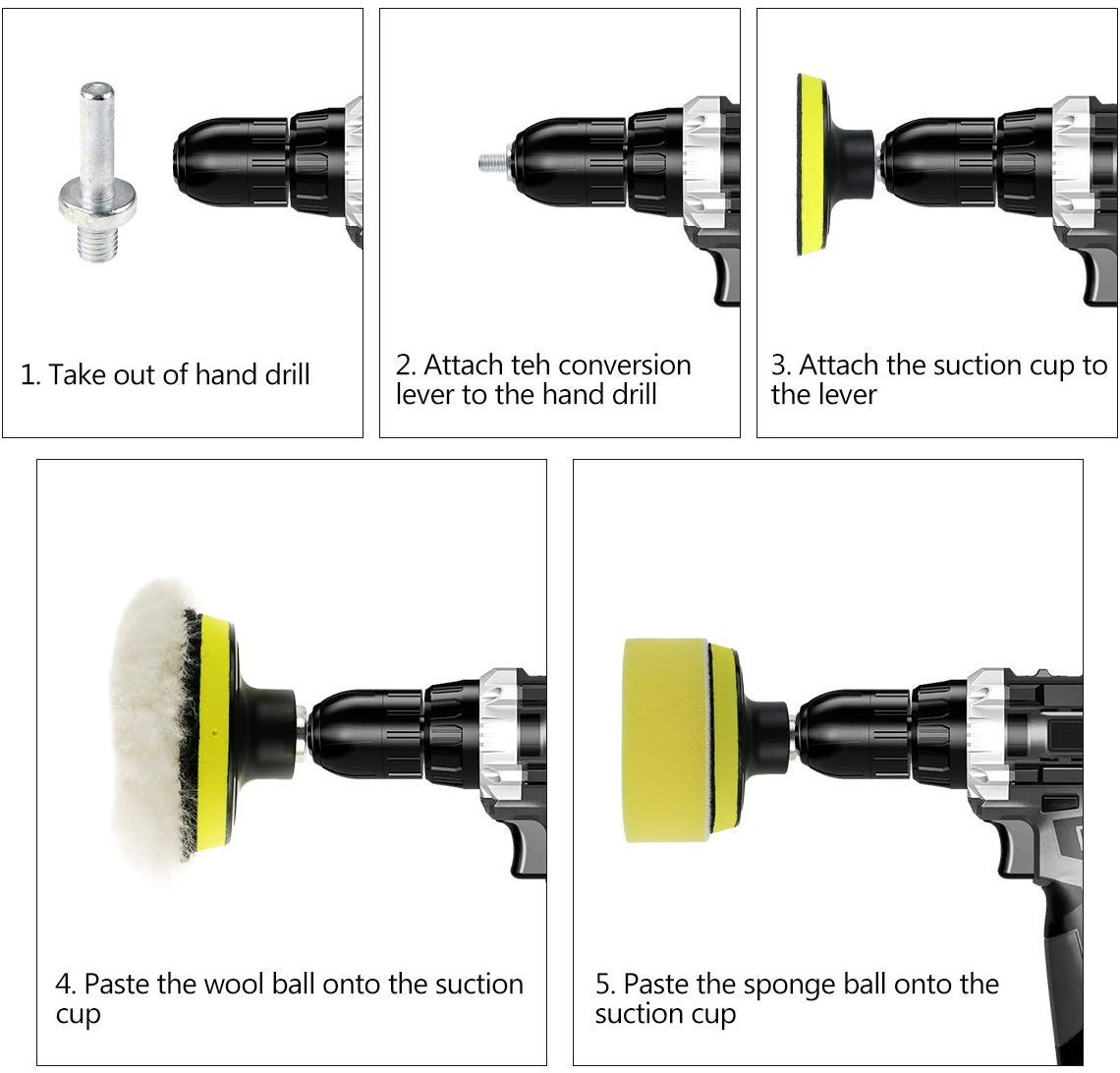 1. Take out of hand drill

2. Attach teh conversion lever to the hand drill

3. Attach the suction cup to the lever

4. Paste the wool ball onto the suction cup

5. Paste the sponge ball onto the suction cup