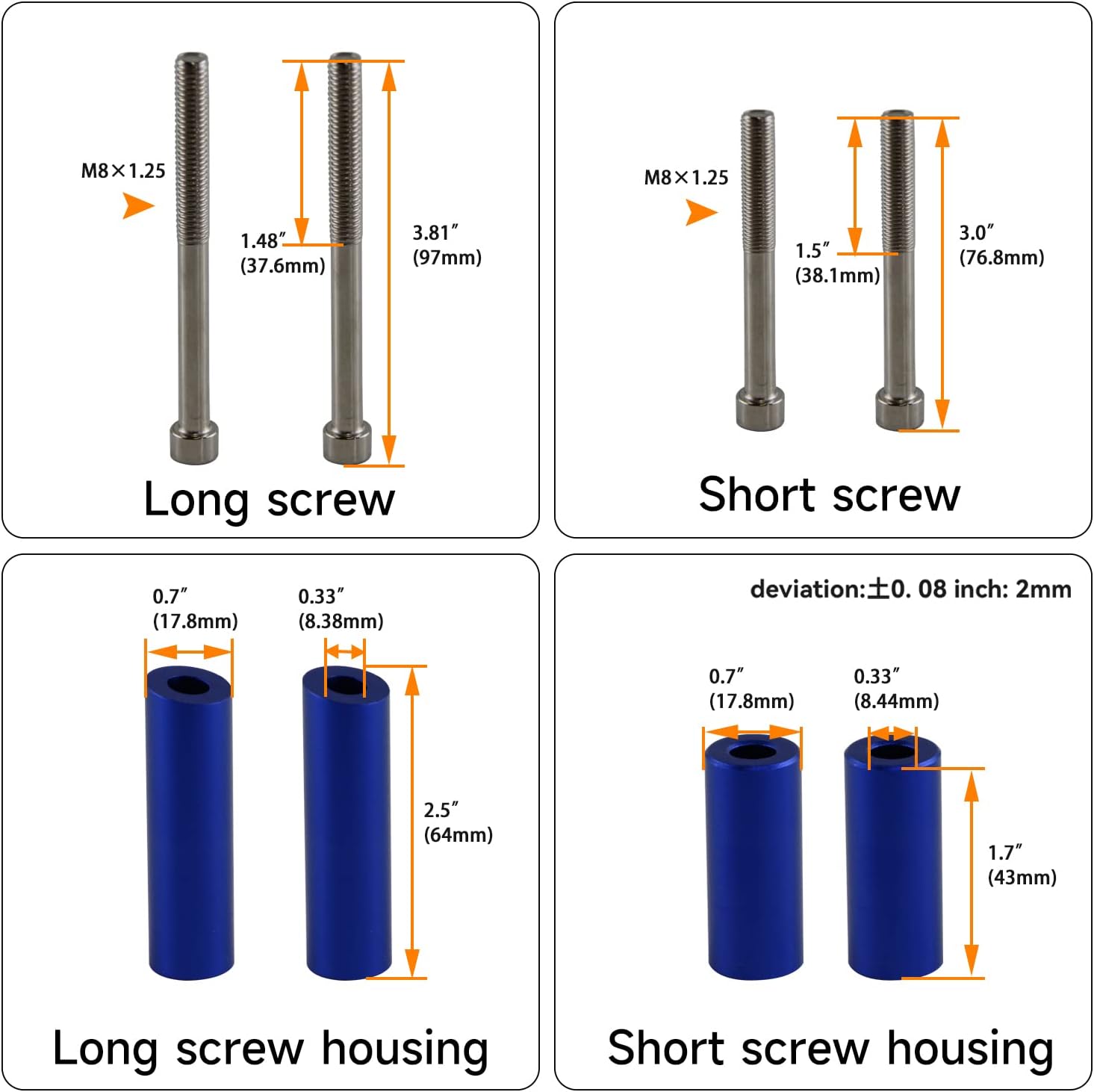 M8×1.25

1.48″
(37.6mm)

3.81″
(97mm)

Long screw

M8×1.25

1.5″
(38.1mm)

3.0″
(76.8mm)

Short screw

0.7″
(17.8mm)

0.33″
(8.38mm)

2.5″
(64mm)

Long screw housing

deviation:±0. 08 inch: 2mm

0.7″
(17.8mm)

0.33″
(8.44mm)

1.7″
(43mm)

Short screw housing