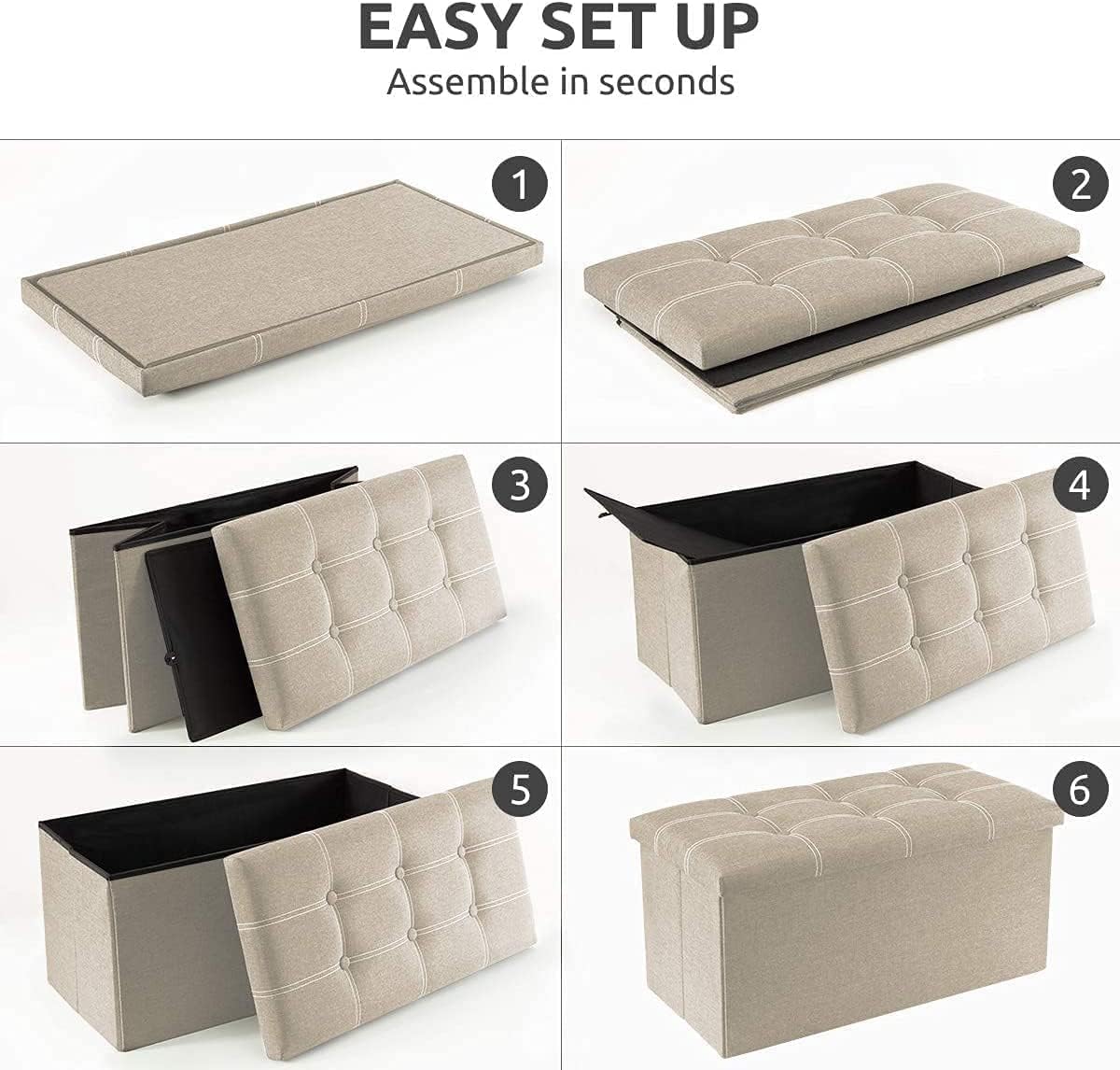 EASY SET UP
Assemble in seconds

1

2

3

4

5

6