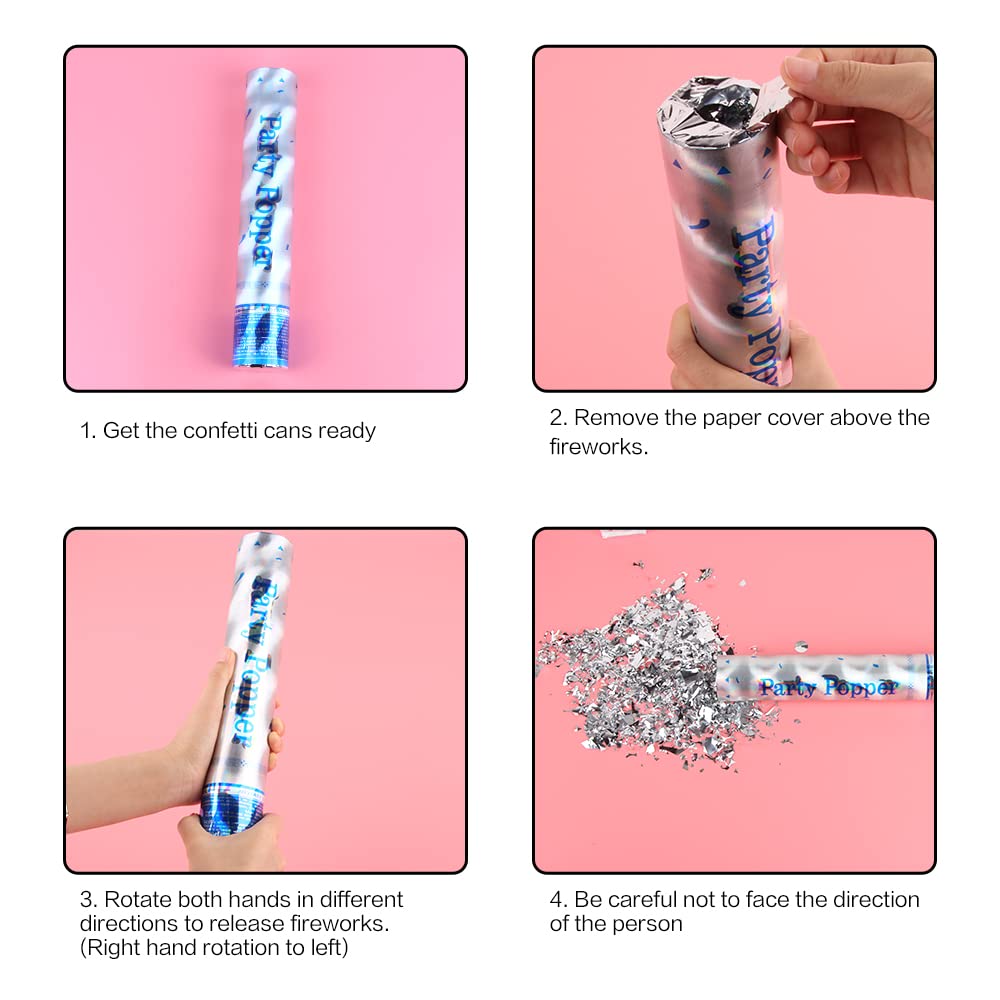 Party Popper

1. Get the confetti cans ready

Party Popper

2. Remove the paper cover above the fireworks.

Party Popper

3. Rotate both hands in different directions to release fireworks. (Right hand rotation to left)

Party Popper

4. Be careful not to face the direction of the person