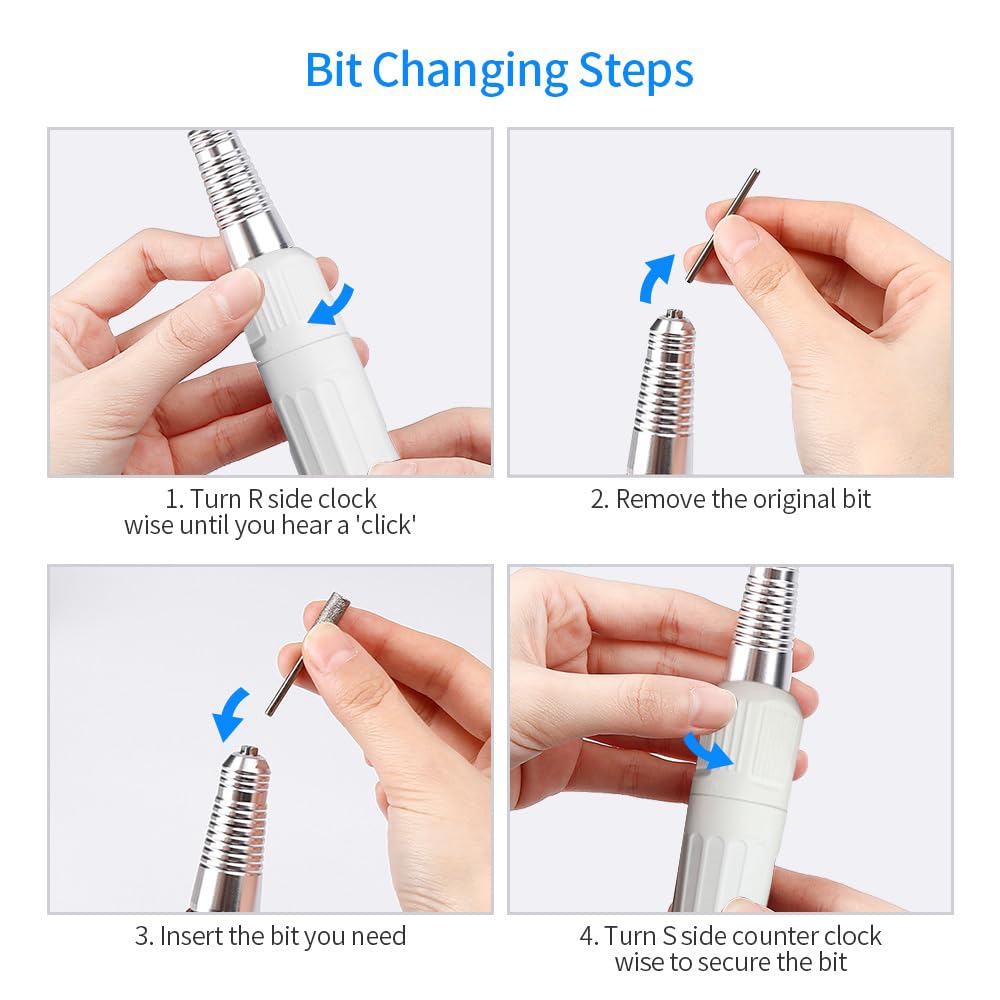 Bit Changing Steps

1. Turn R side clock wise until you hear a 'click'

2. Remove the original bit

3. Insert the bit you need

4. Turn S side counter clock wise to secure the bit