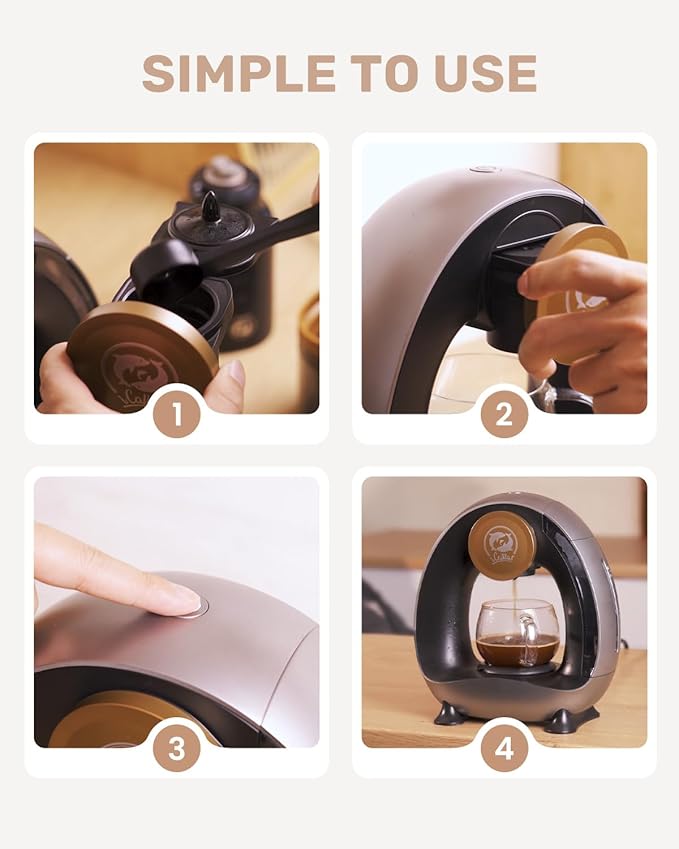 SIMPLE TO USE

1

2

3

4