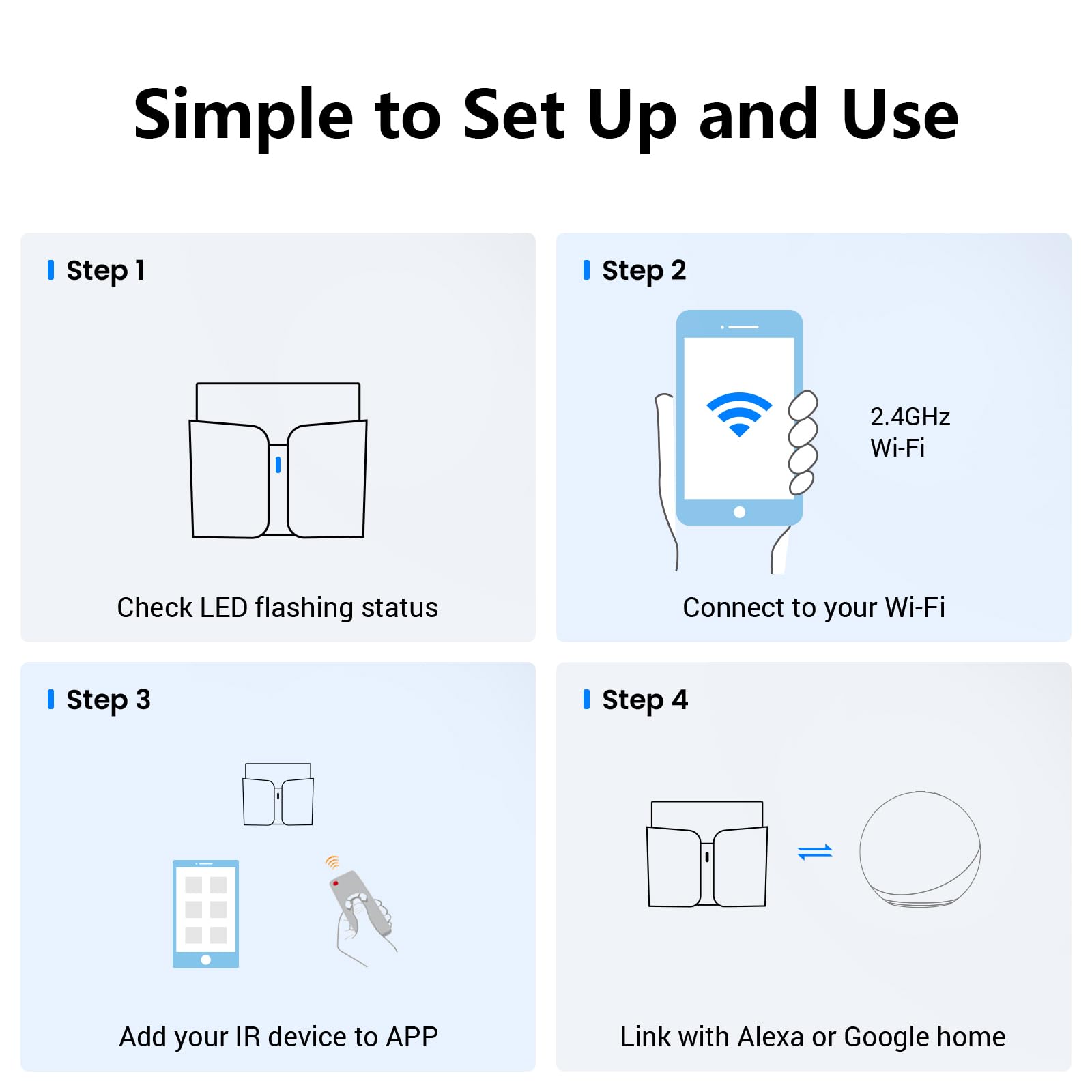 Simple to Set Up and Use

Step 1

Check LED flashing status

Step 2

2.4GHz
Wi-Fi

Connect to your Wi-Fi

Step 3

Add your IR device to APP

Step 4

Link with Alexa or Google home