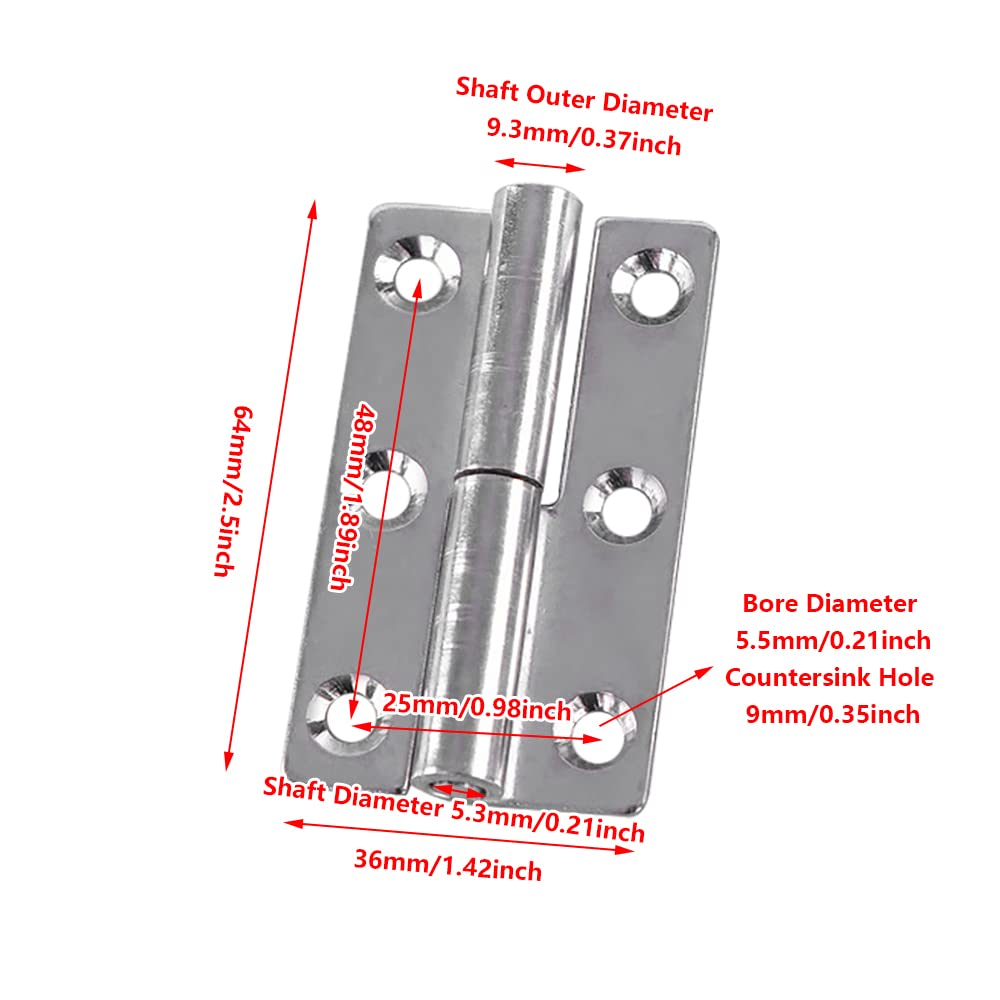 Shaft Outer Diameter
9.3mm/0.37inch

64mm/2.5inch

48mm/1.89inch

Bore Diameter
5.5mm/0.21inch
Countersink Hole
9mm/0.35inch

25mm/0.98inch

Shaft Diameter 5.3mm/0.21inch

36mm/1.42inch