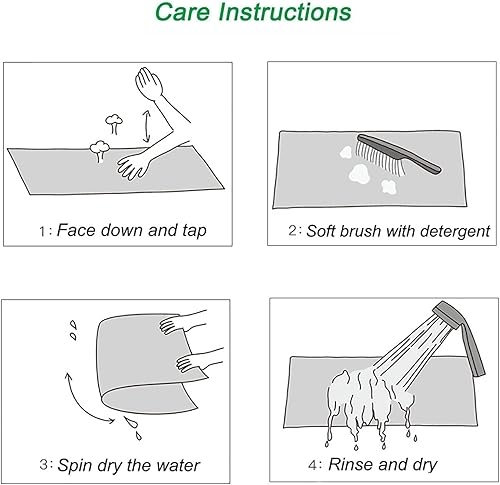 Care Instructions

1: Face down and tap

2: Soft brush with detergent

3: Spin dry the water

4: Rinse and dry