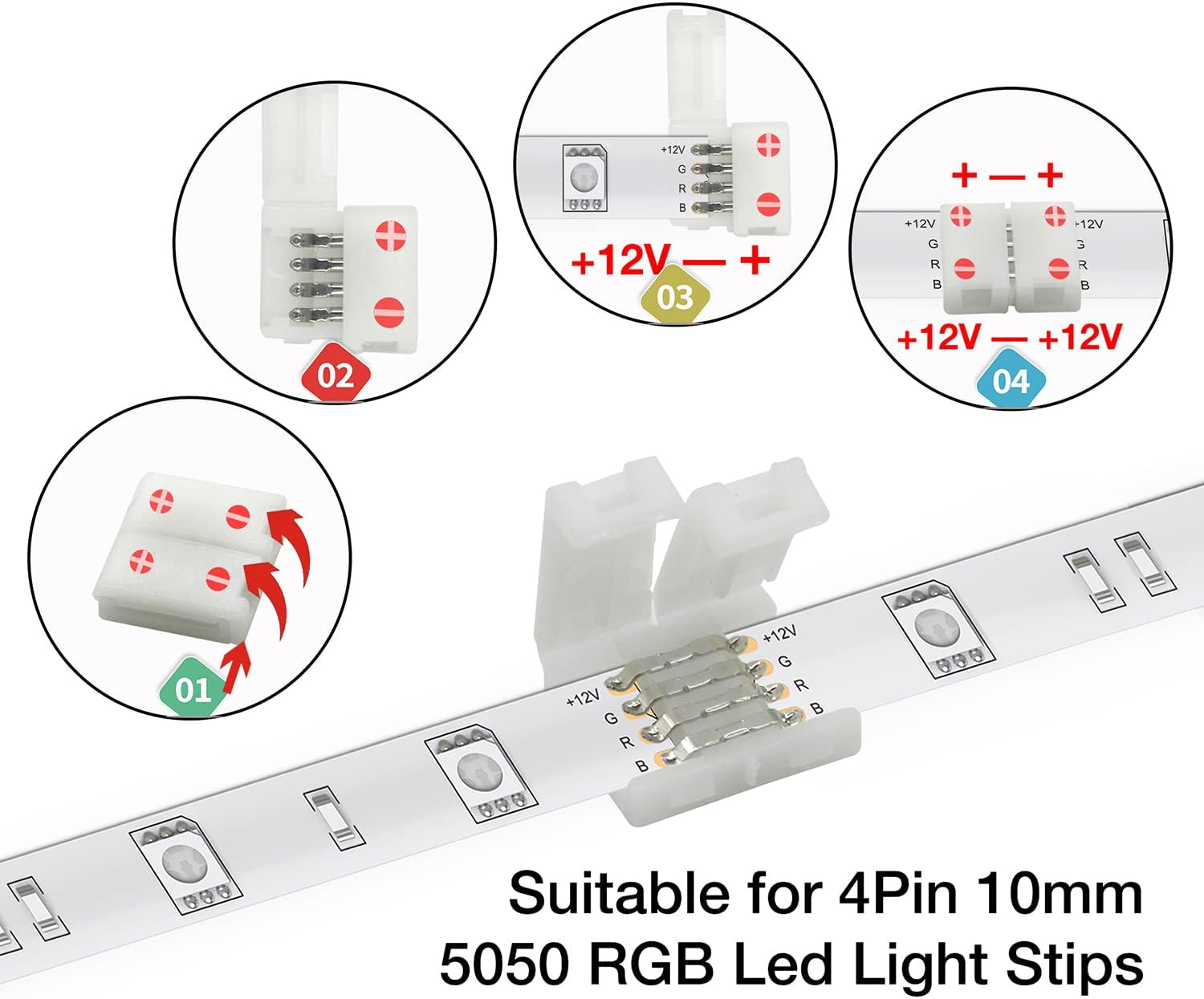 02

+12V
G
R
B

+12V — +

03

+ — +

+12V
G
R
B

+12V
G
R
B

+12V — +12V

04

01

+12V
G
R
B

+12V
G
R
B

Suitable for 4Pin 10mm 5050 RGB Led Light Stips