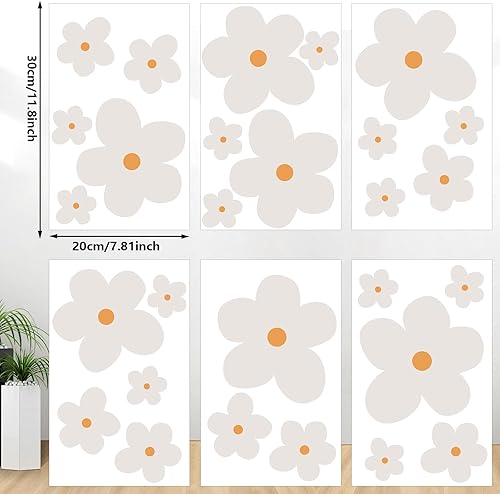 30cm/11.8inch

20cm/7.81inch