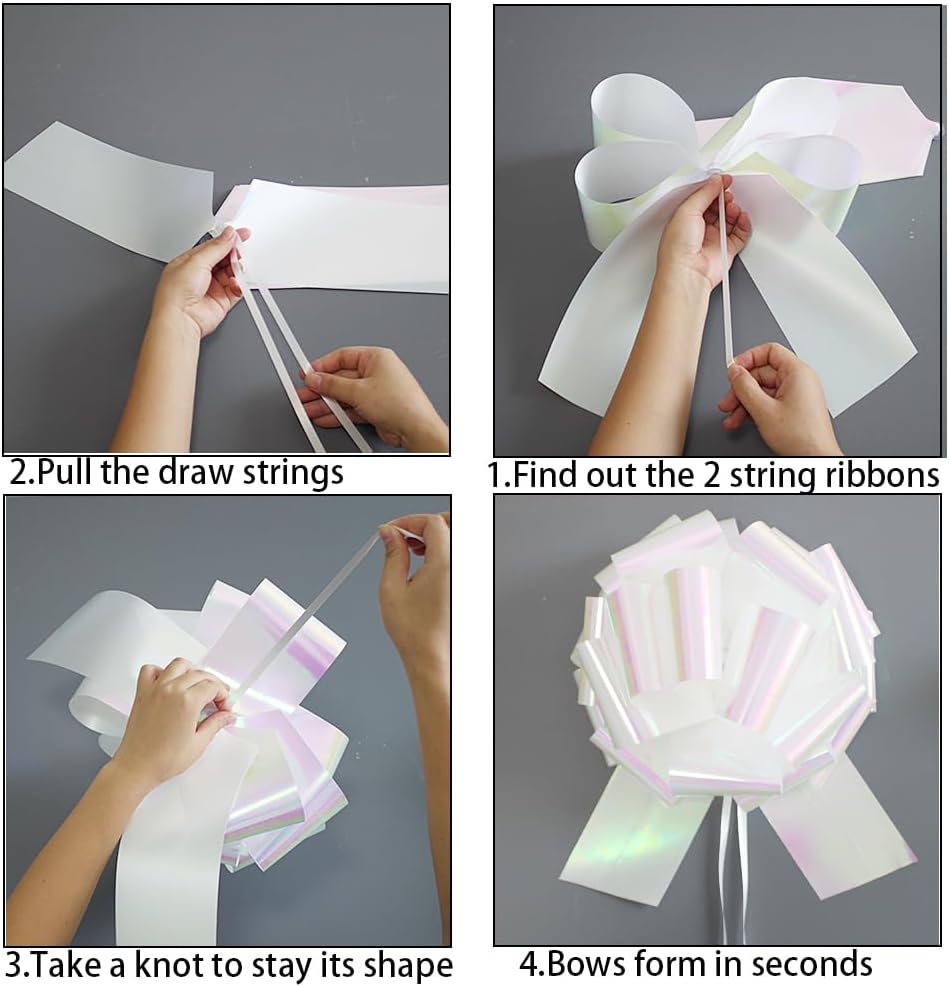 2.Pull the draw strings

1.Find out the 2 string ribbons

3.Take a knot to stay its shape

4.Bows form in seconds