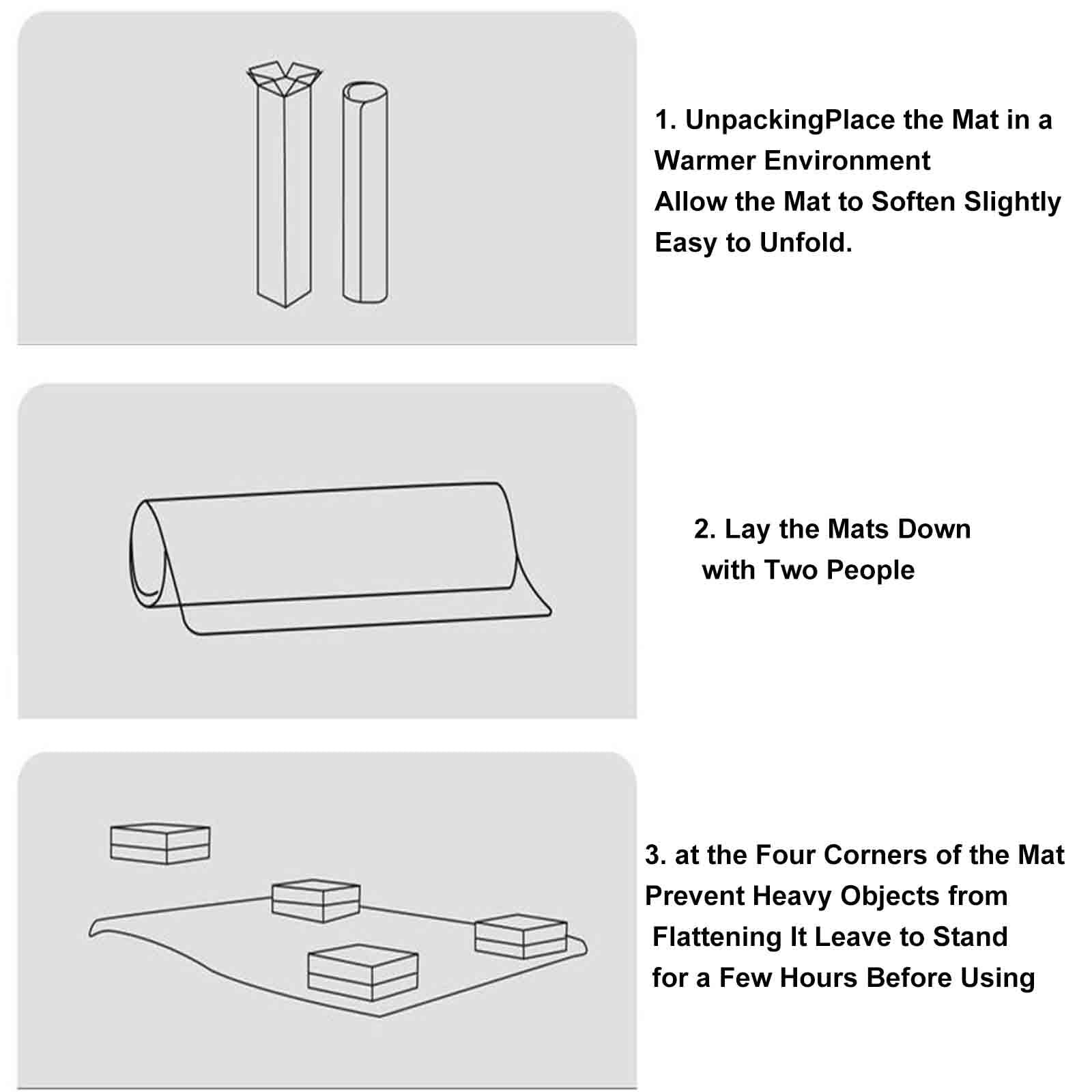 1. UnpackingPlace the Mat in a Warmer Environment
Allow the Mat to Soften Slightly
Easy to Unfold.

2. Lay the Mats Down with Two People

3. at the Four Corners of the Mat Prevent Heavy Objects from Flattening It Leave to Stand for a Few Hours Before Using