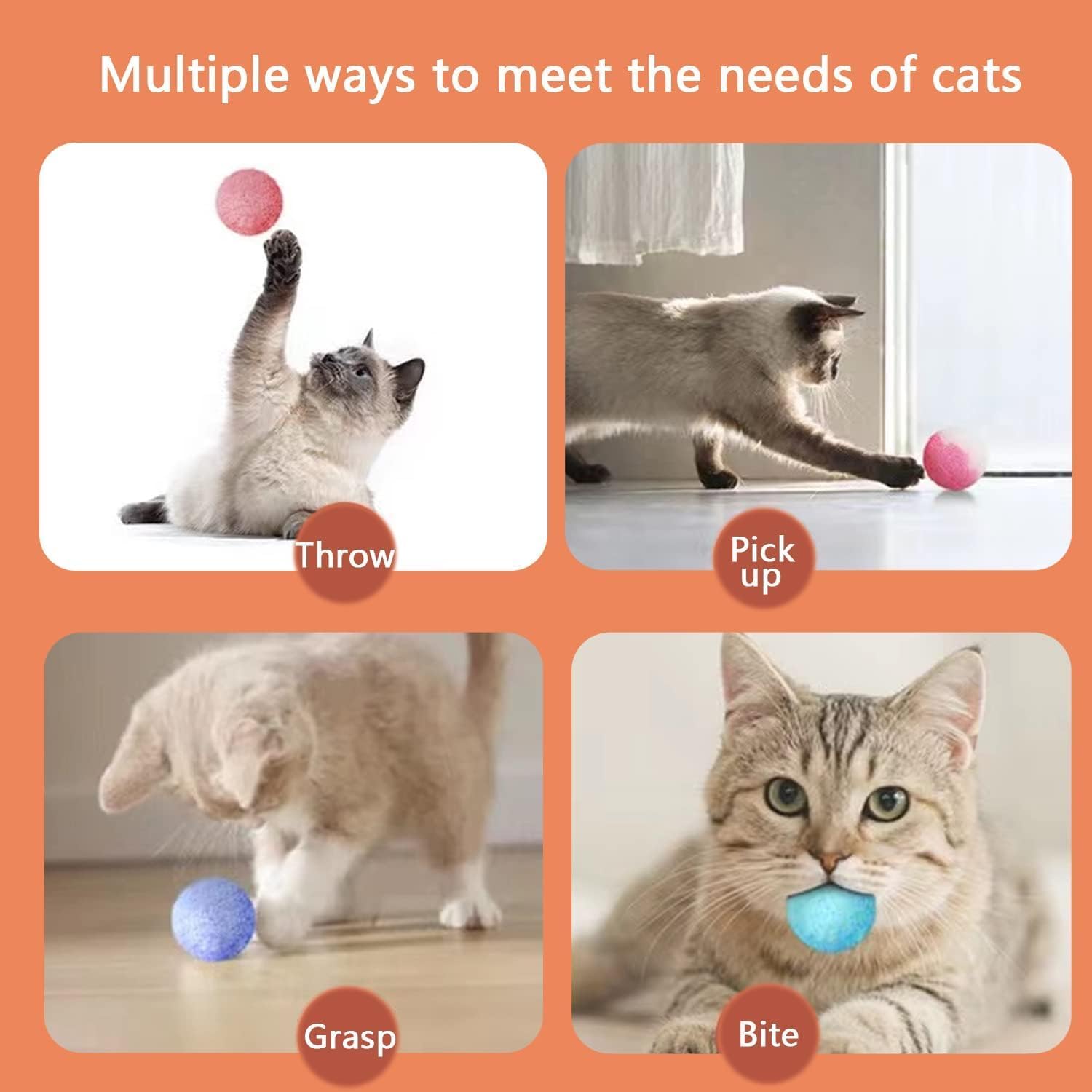 Multiple ways to meet the needs of cats

Throw

Pick up

Grasp

Bite