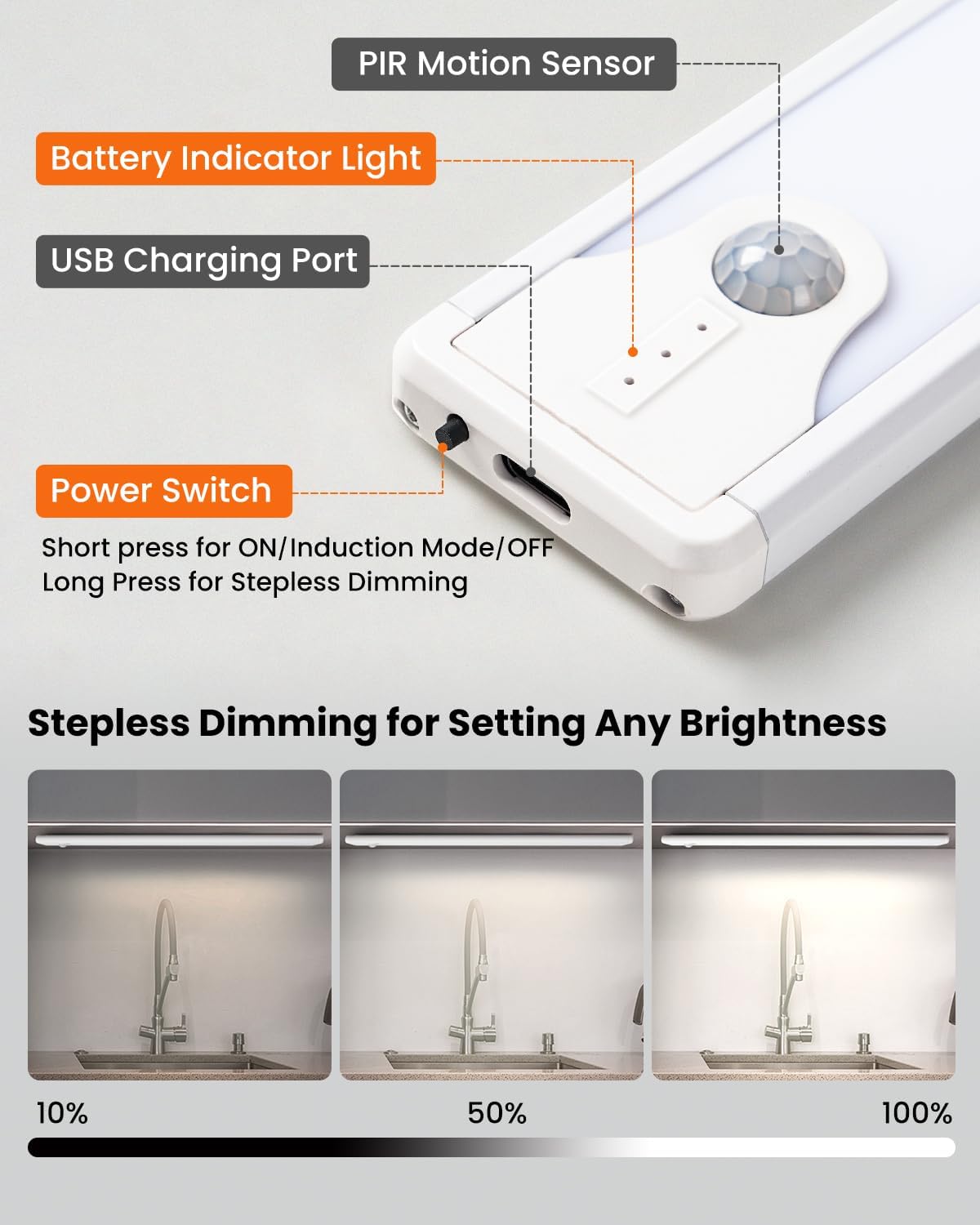 PIR Motion Sensor

Battery Indicator Light

USB Charging Port

Power Switch

Short press for ON/Induction Mode/OFF
Long Press for Stepless Dimming

Stepless Dimming for Setting Any Brightness

10%

50%

100%