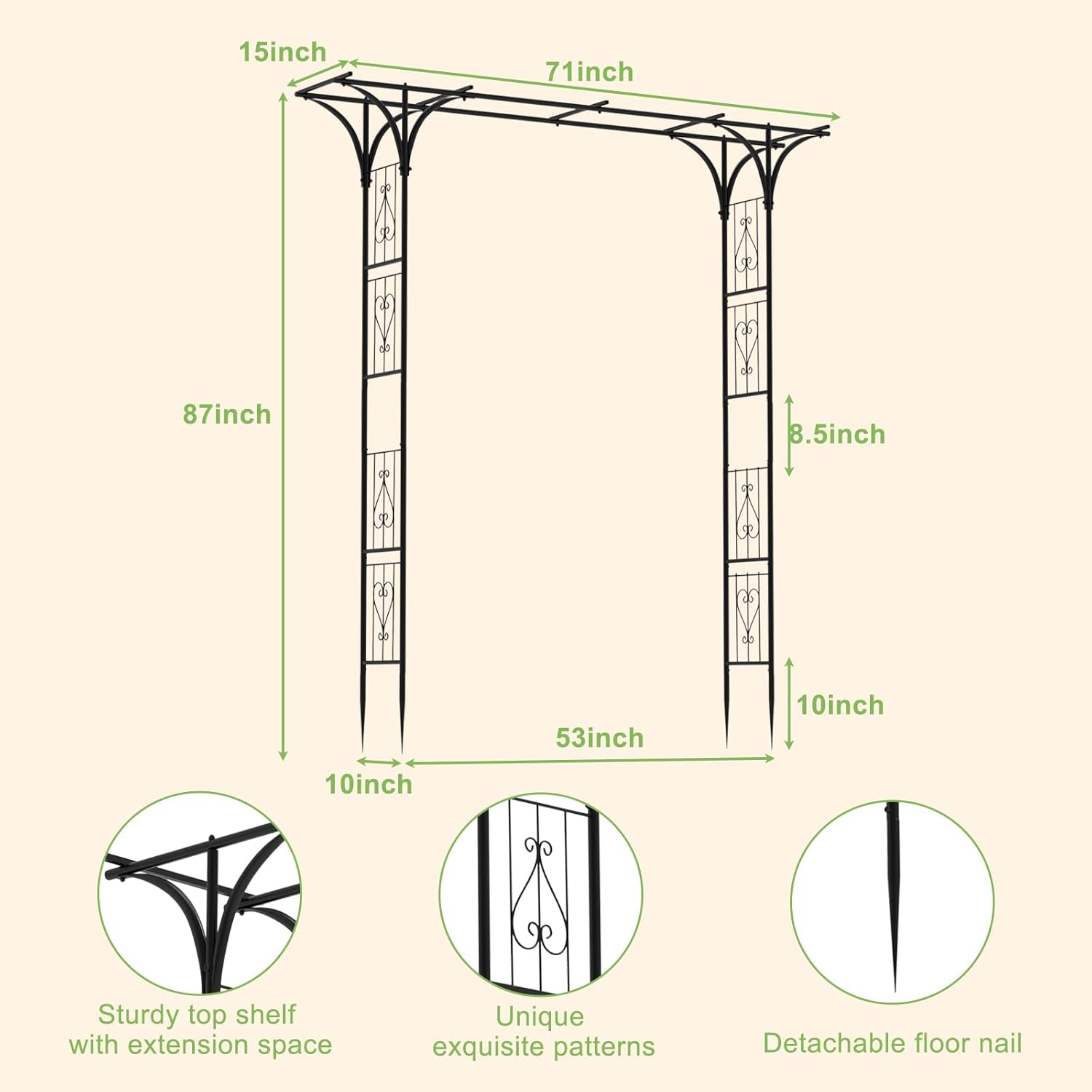 15inch

71inch

87inch

8.5inch

10inch

53inch

10inch

Sturdy top shelf with extension space

Unique exquisite patterns

Detachable floor nail